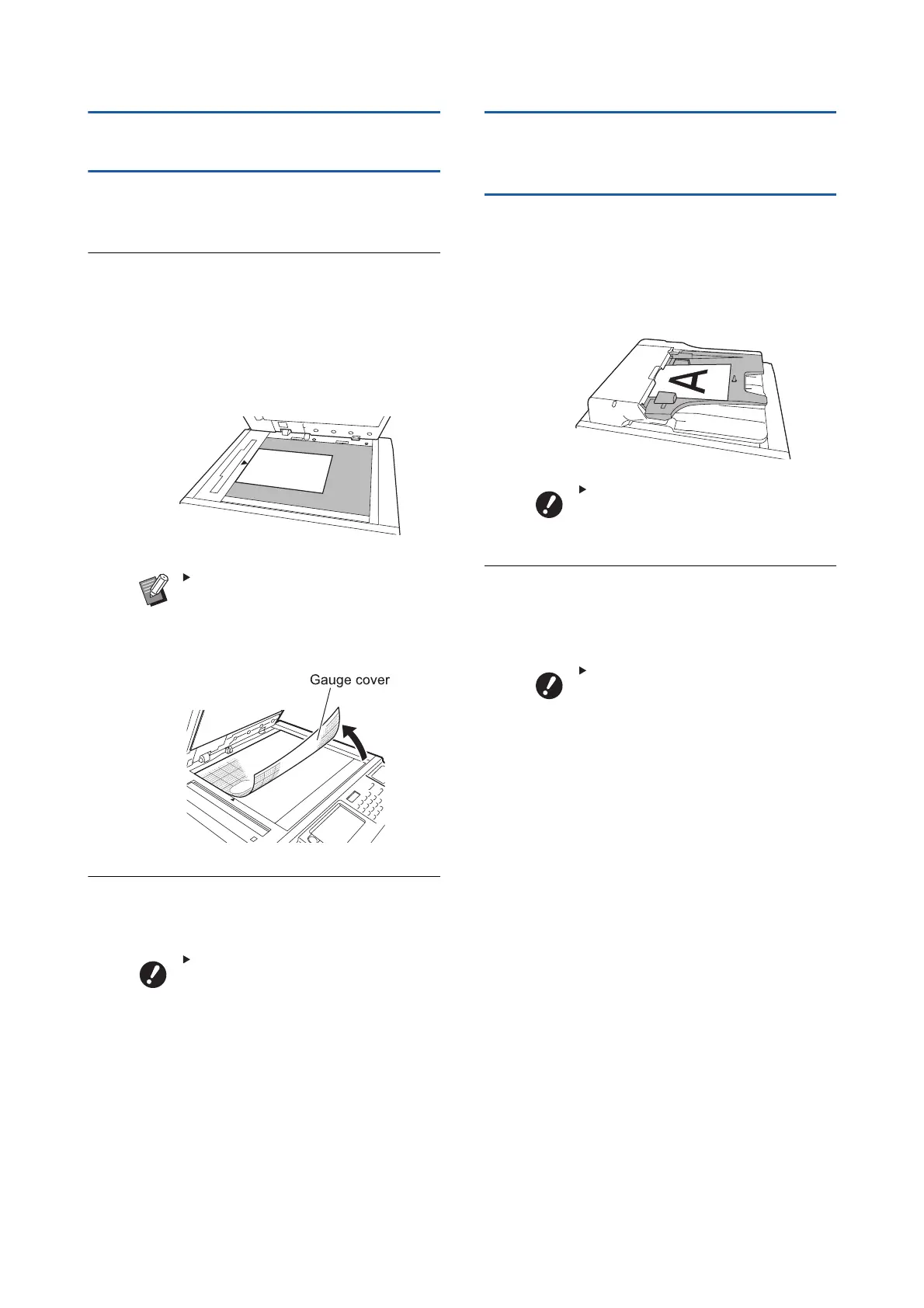 Gauge cover

A