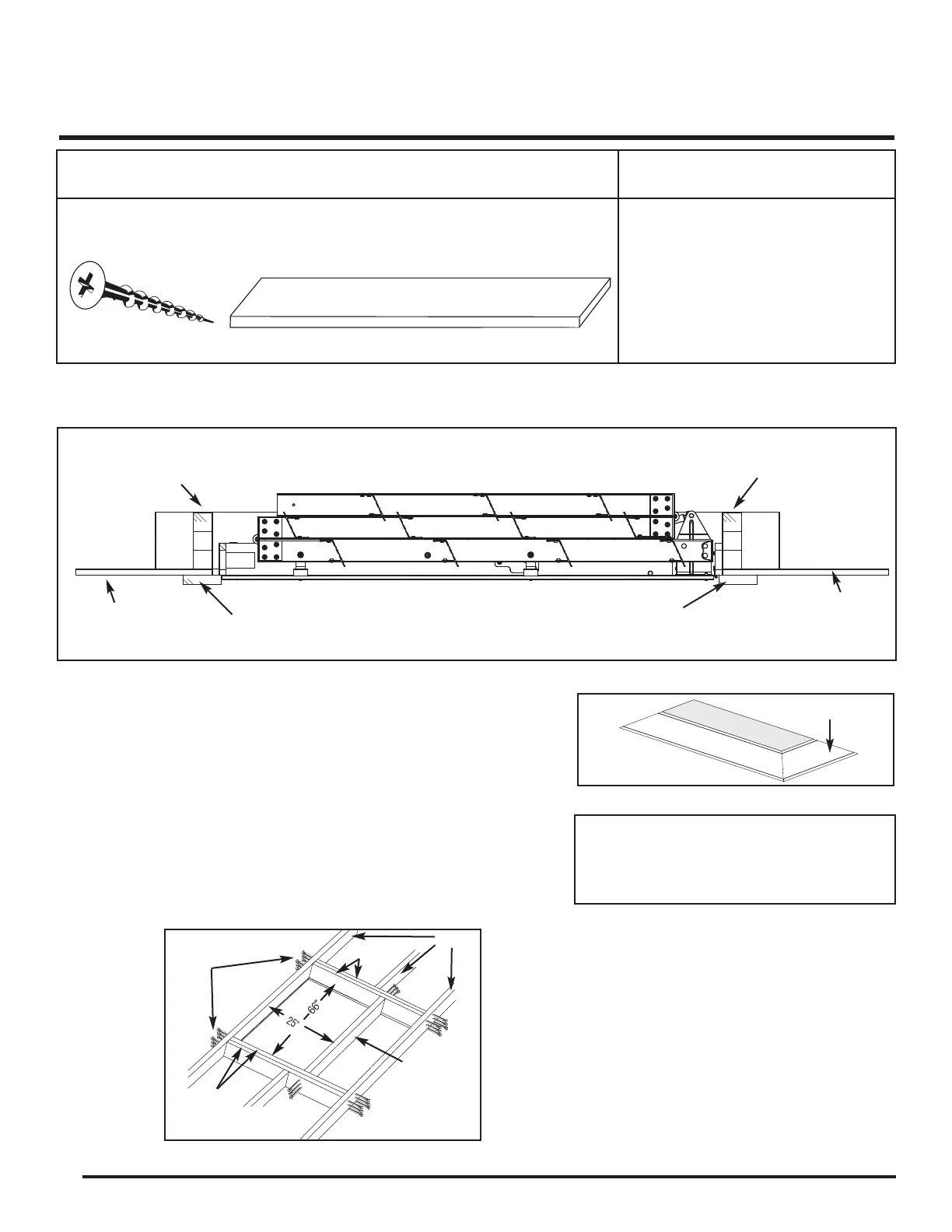 25"
66"