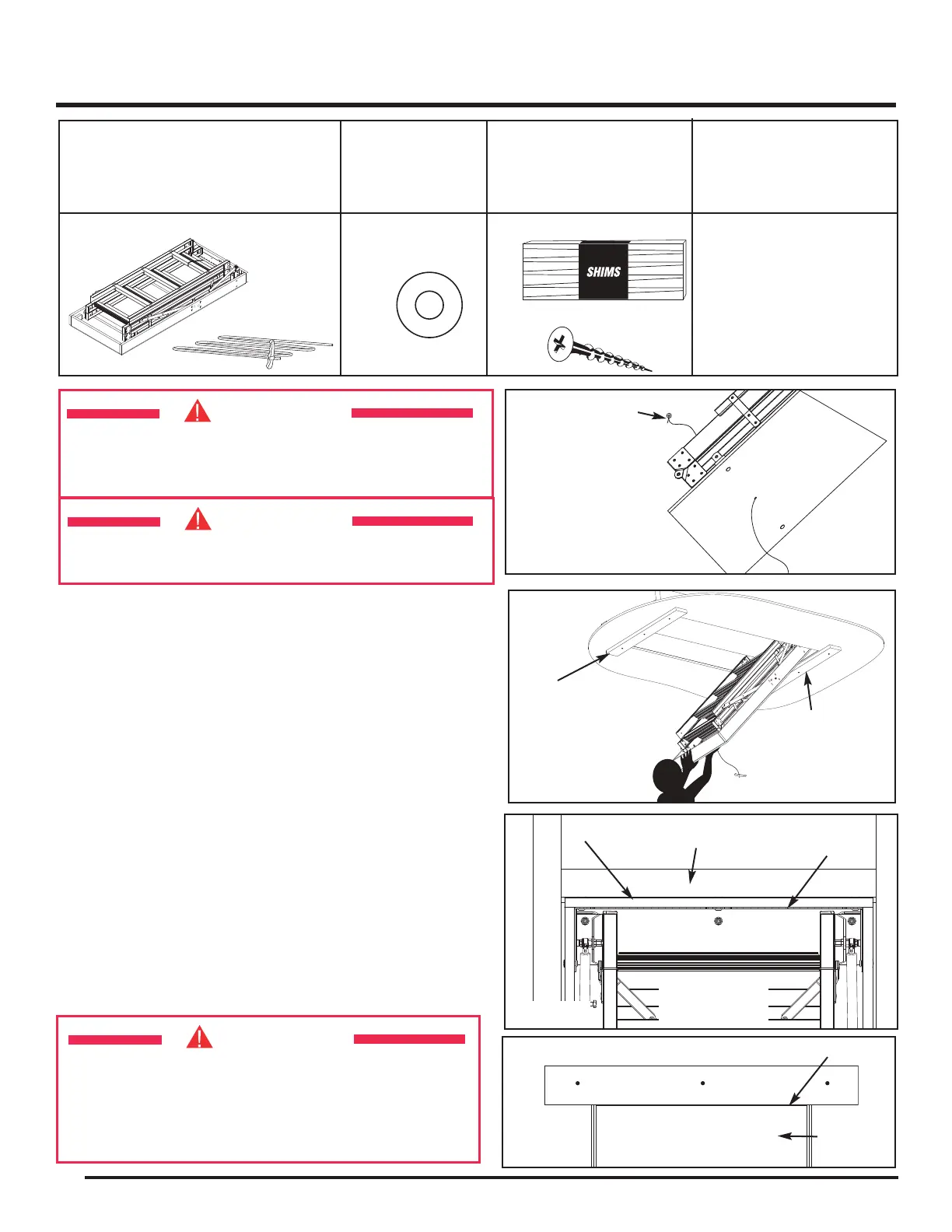 SHIMS