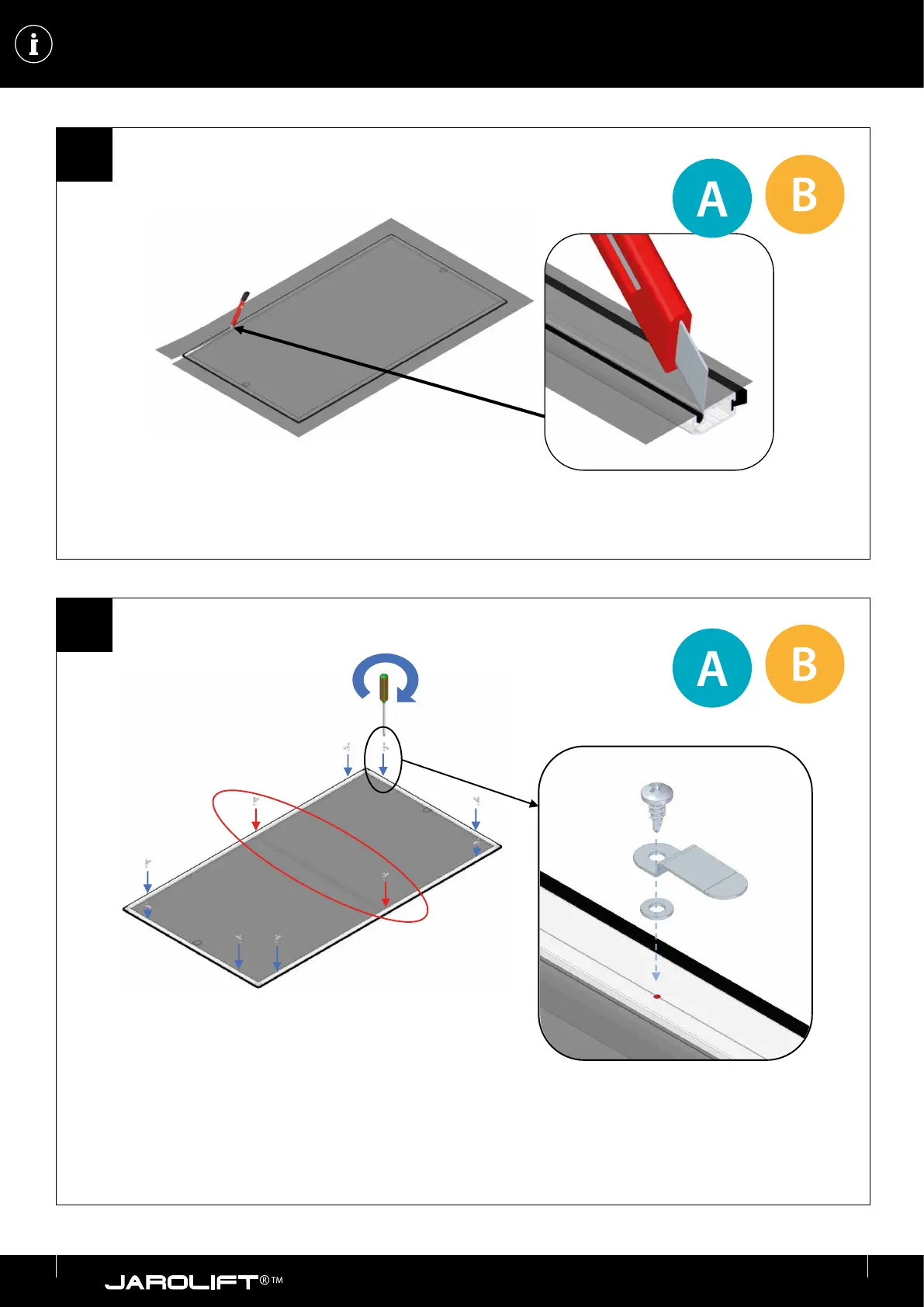 A B

A B

JAROLIFT®™