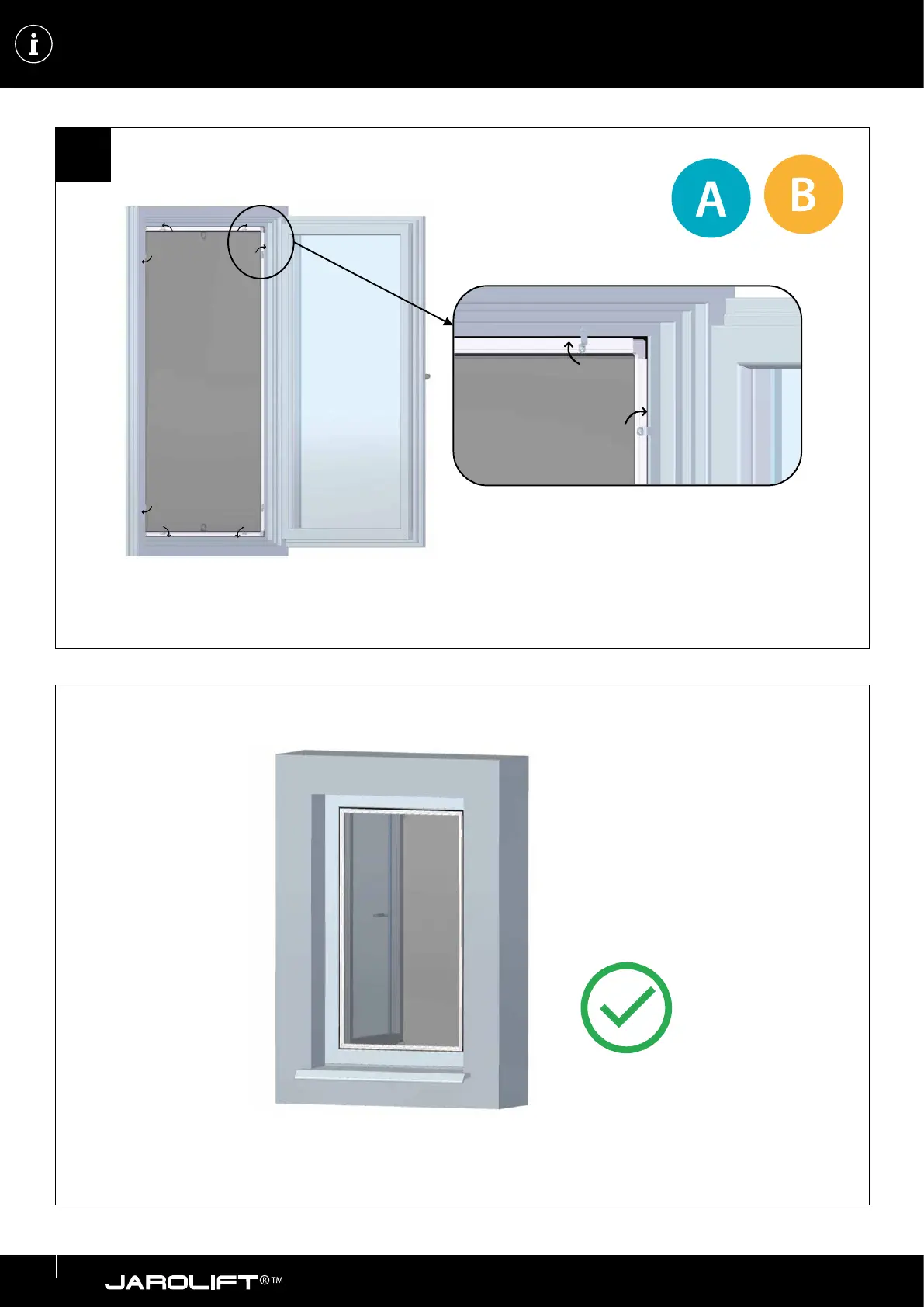 i

A B

JAROLIFT®™