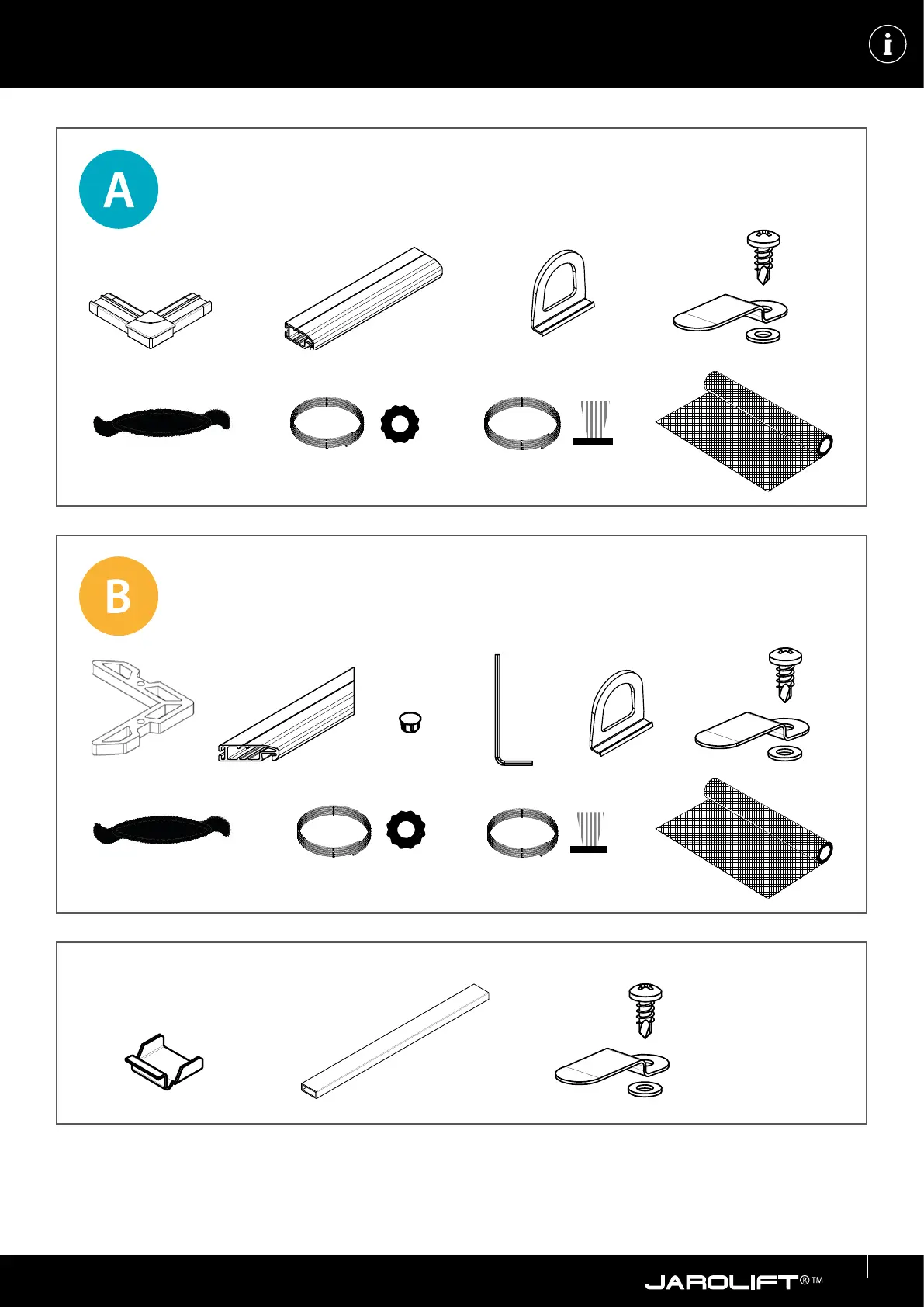 i

A

B

JAROLIFT®™