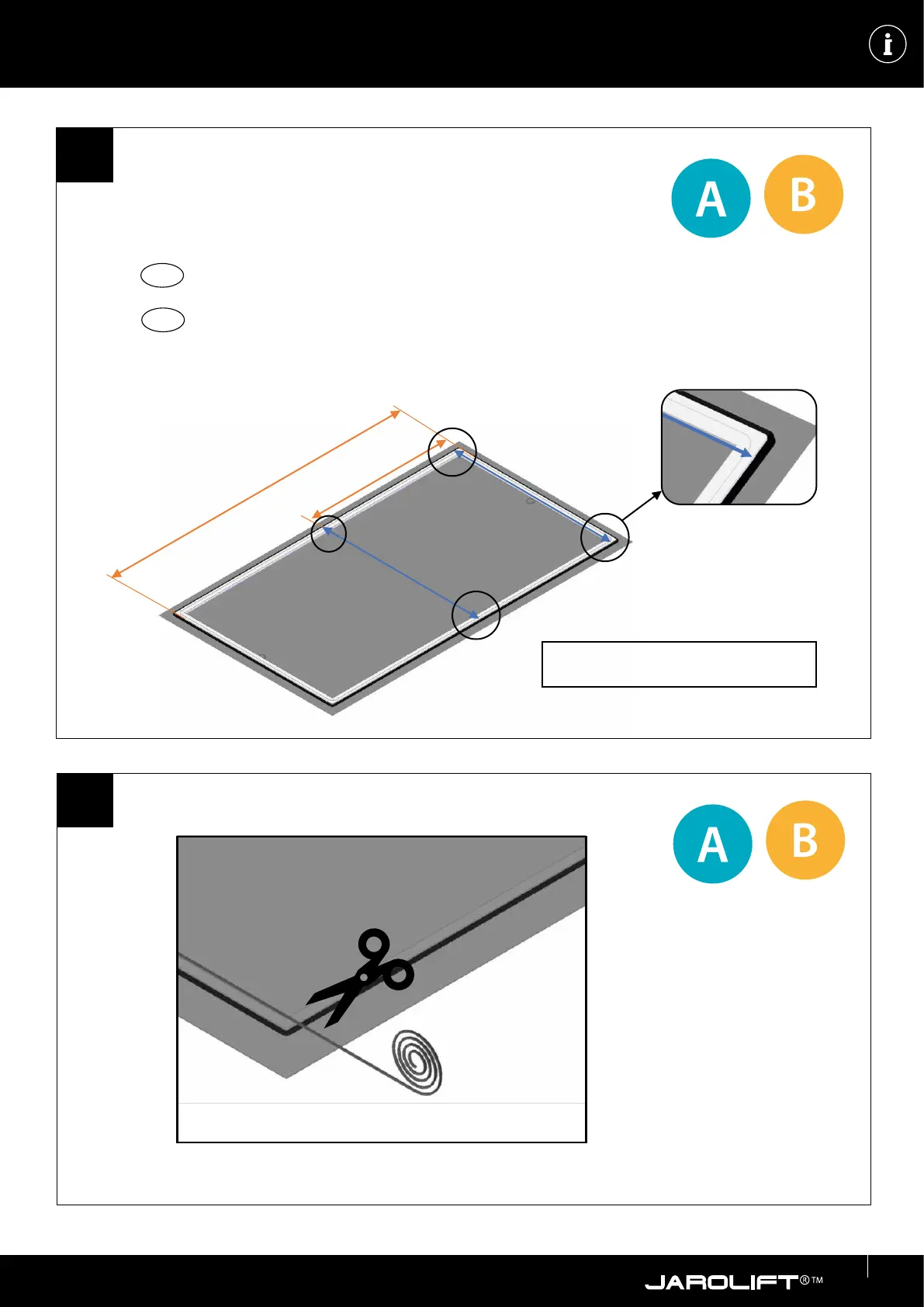 A B

A B

JAROLIFT®™