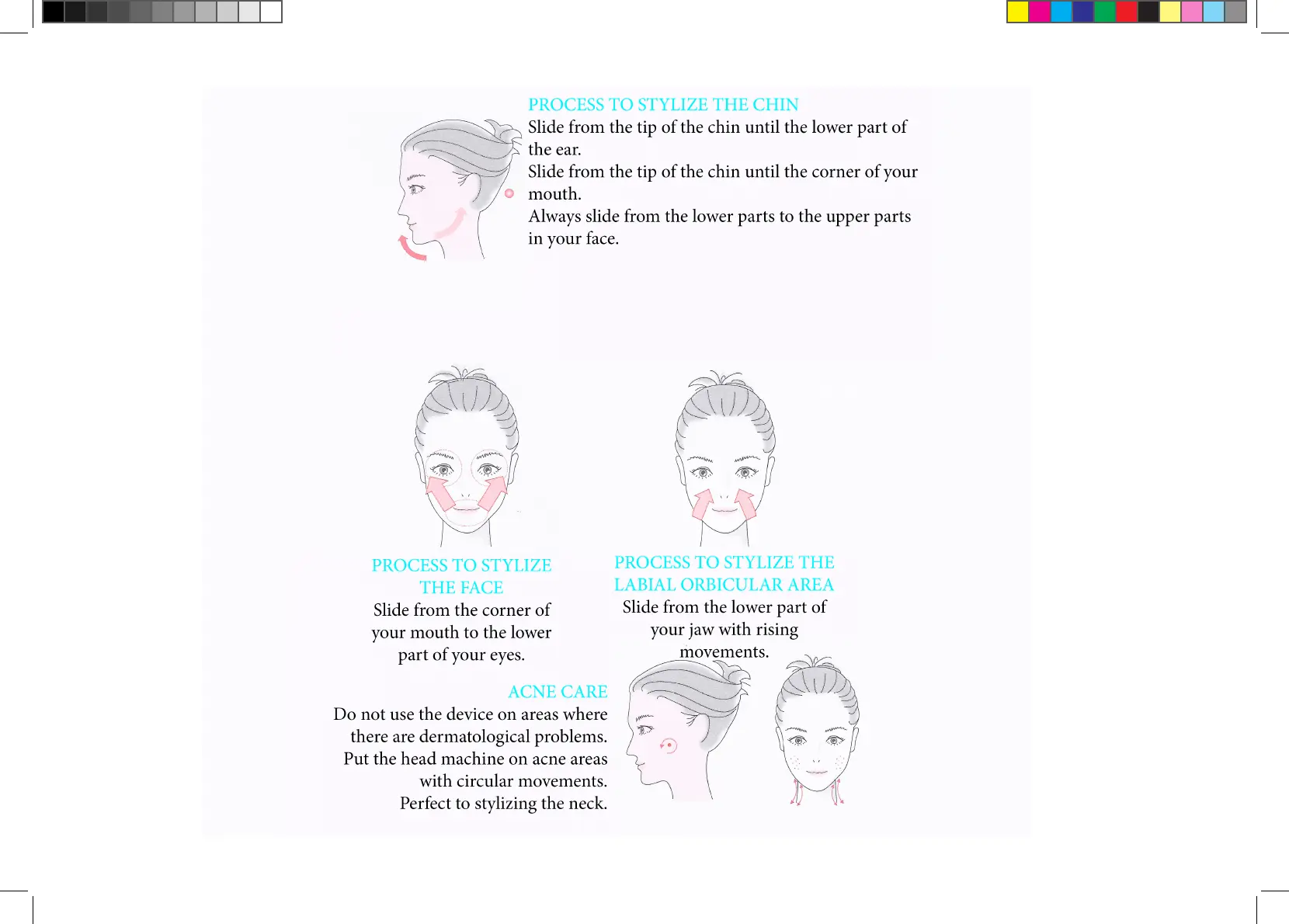 PROCESS TO STYLIZE THE CHIN
Slide from the tip of the chin until the lower part of the ear.
Slide from the tip of the chin until the corner of your mouth.
Always slide from the lower parts to the upper parts in your face.

PROCESS TO STYLIZE THE FACE
Slide from the corner of your mouth to the lower part of your eyes.

PROCESS TO STYLIZE THE LABIAL ORBICULAR AREA
Slide from the lower part of your jaw with rising movements.

ACNE CARE
Do not use the device on areas where there are dermatological problems.
Put the head machine on acne areas with circular movements.
Perfect to stylizing the neck.