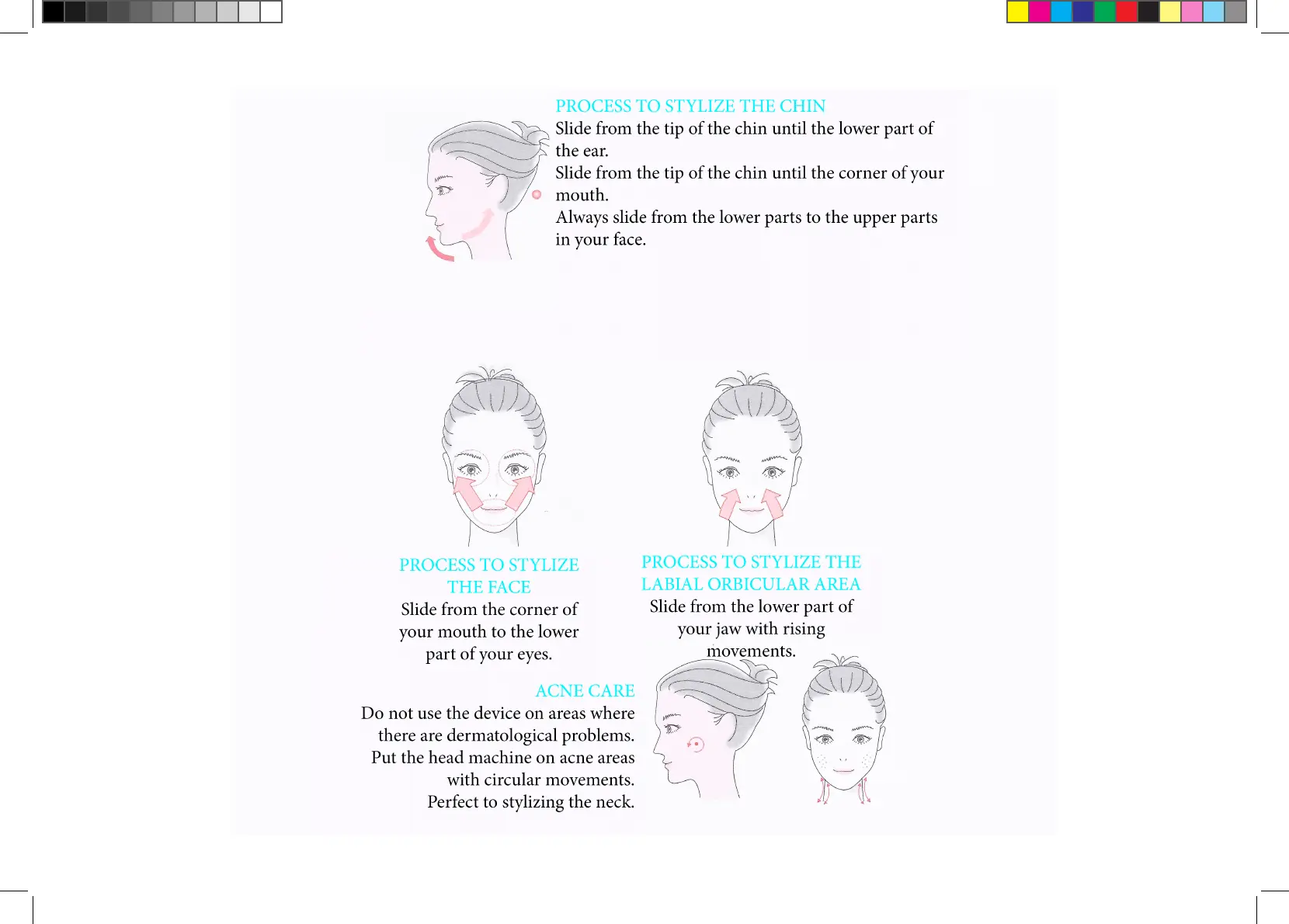 PROCESS TO STYLIZE THE CHIN
Slide from the tip of the chin until the lower part of the ear.
Slide from the tip of the chin until the corner of your mouth.
Always slide from the lower parts to the upper parts in your face.

PROCESS TO STYLIZE THE FACE
Slide from the corner of your mouth to the lower part of your eyes.

PROCESS TO STYLIZE THE LABIAL ORBICULAR AREA
Slide from the lower part of your jaw with rising movements.

ACNE CARE
Do not use the device on areas where there are dermatological problems.
Put the head machine on acne areas with circular movements.
Perfect to stylizing the neck.