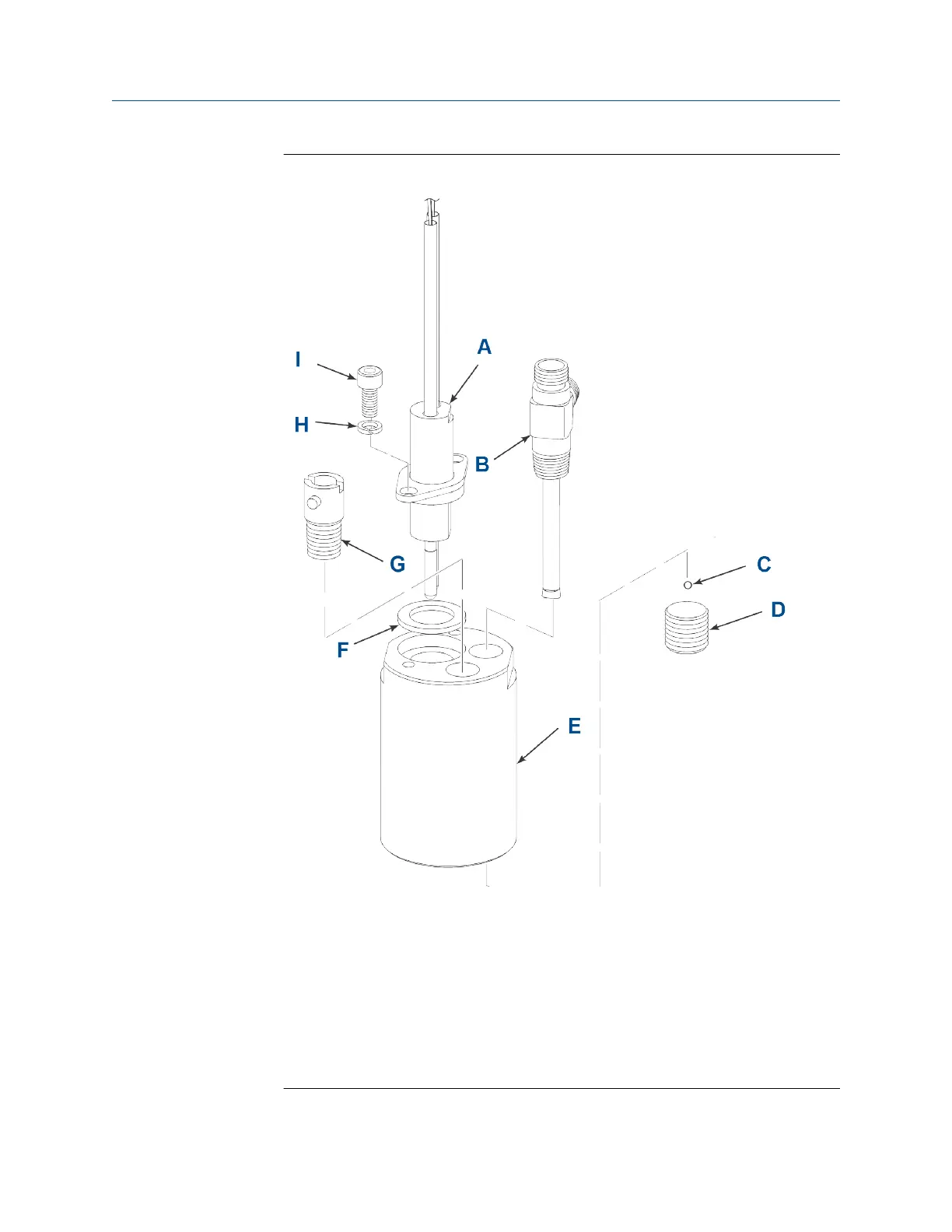 A
I
H
B
G
C
D
F
E