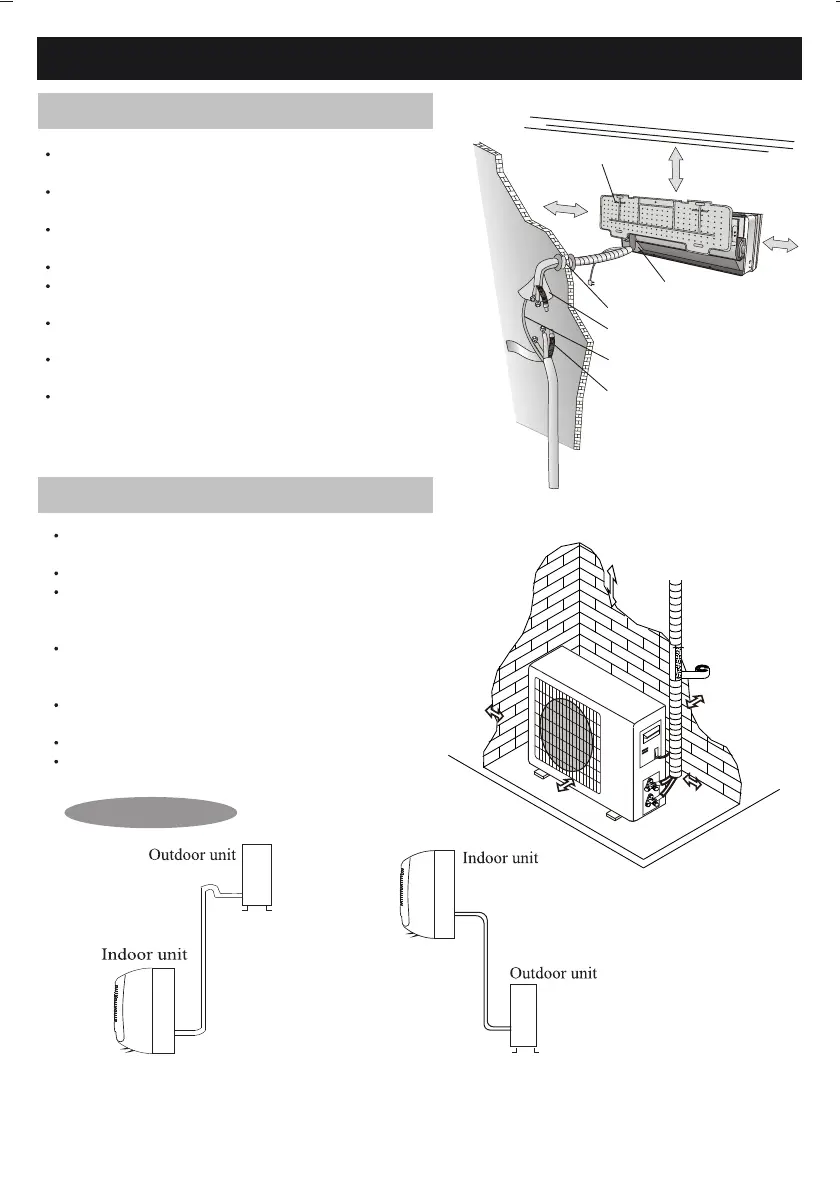 Outdoor unit

Indoor unit

Indoor unit

Outdoor unit