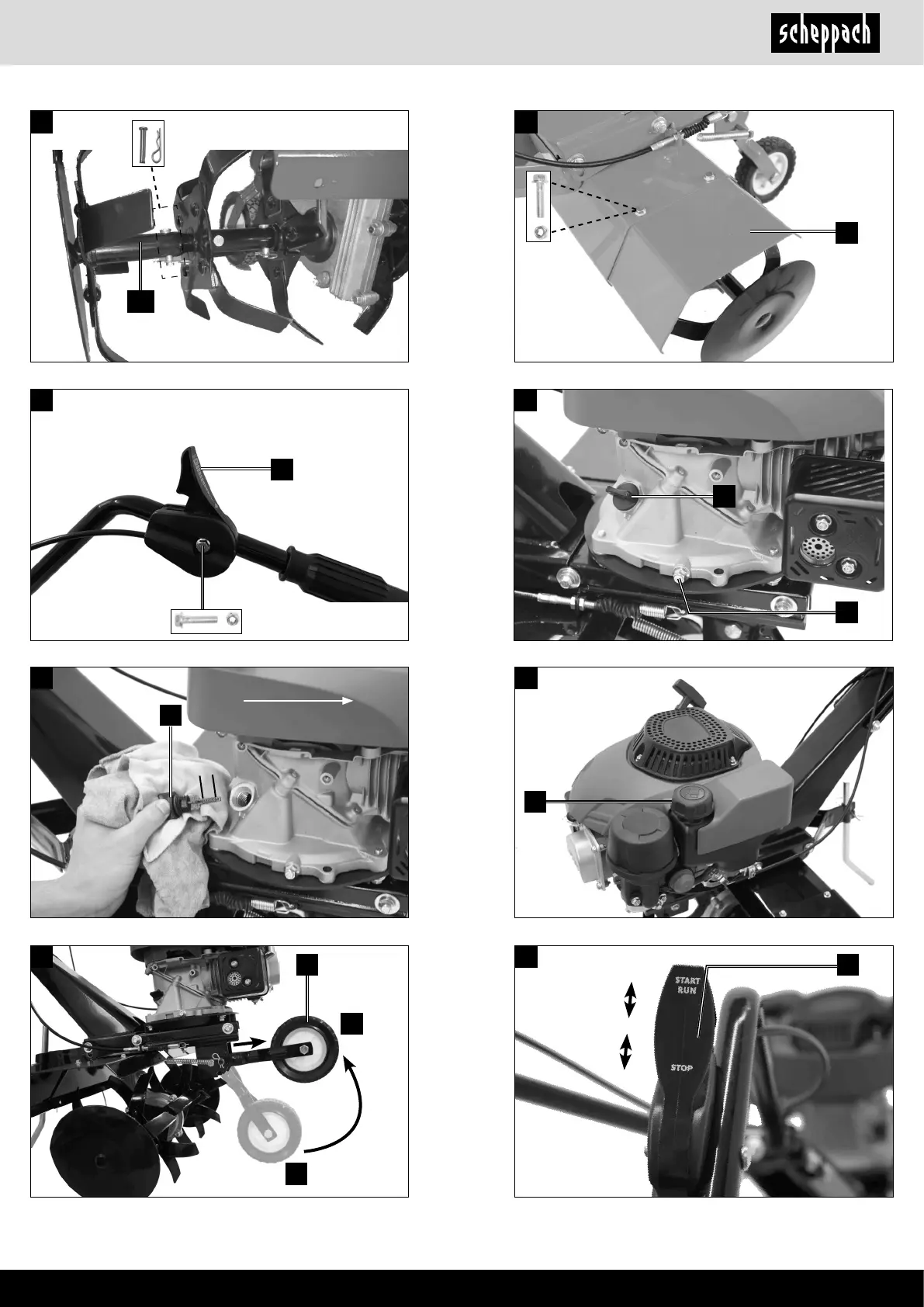 scheppach

START
RUN

STOP