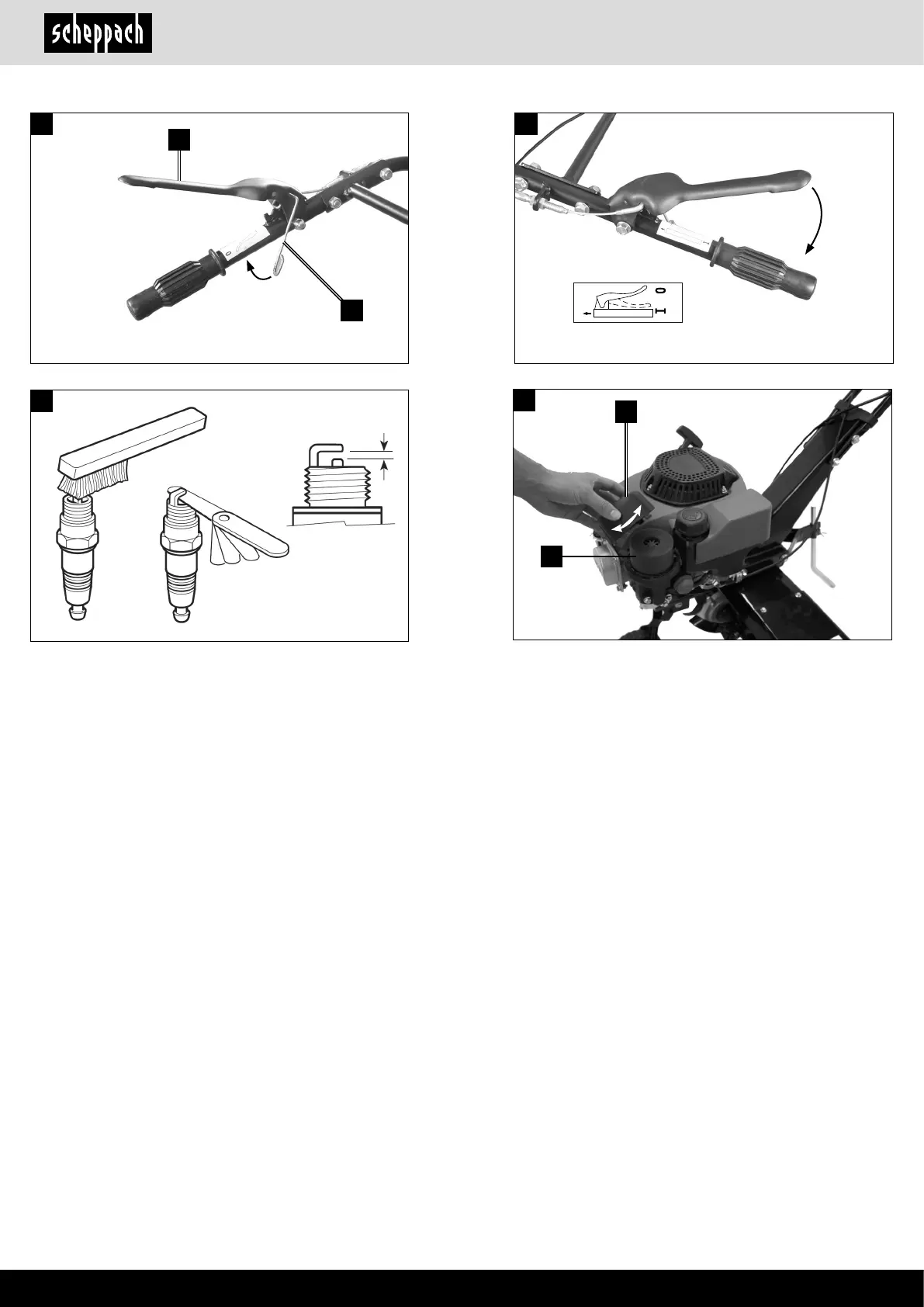 scheppach

0

I