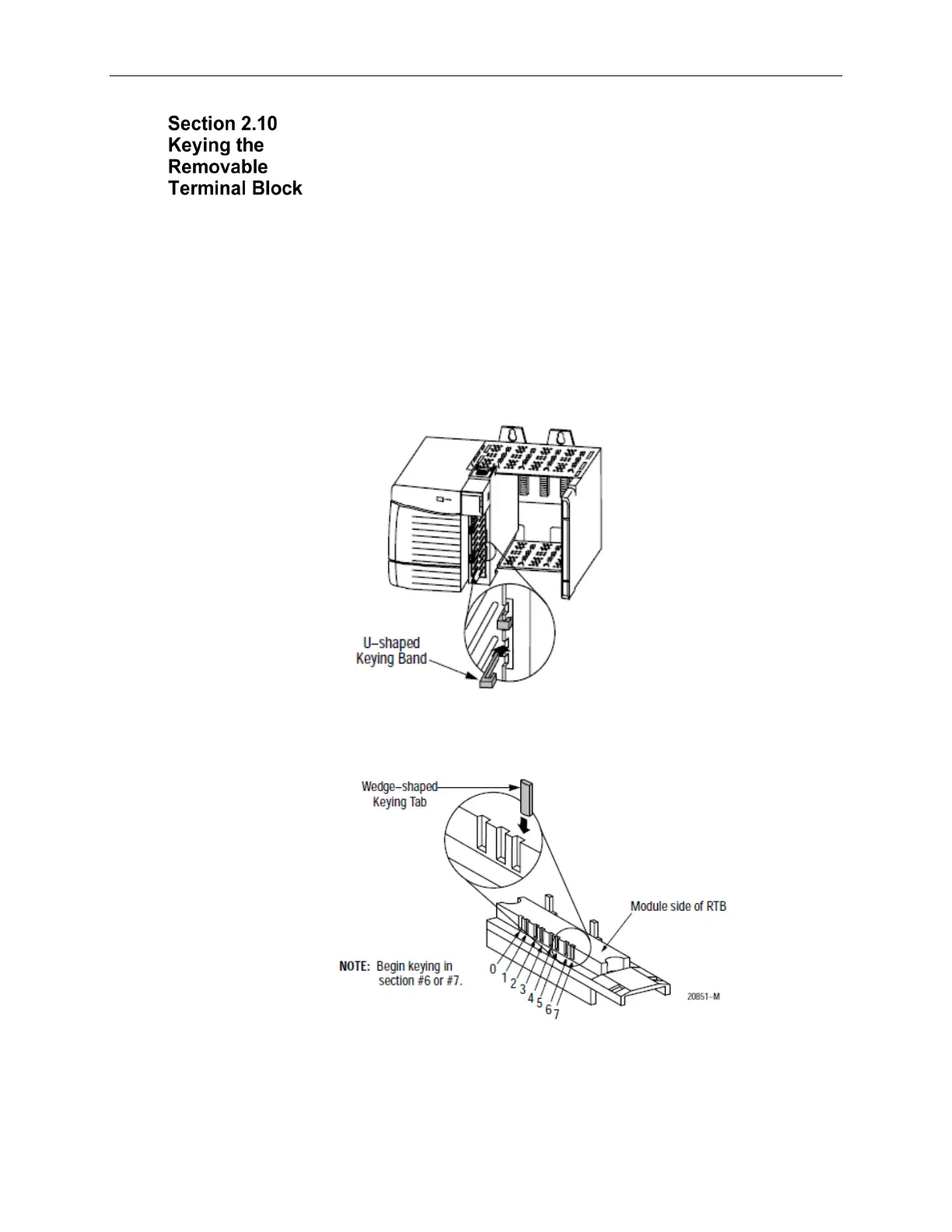 Section 2.10
Keying the
Removable
Terminal Block

U–shaped
Keying Band

Wedge–shaped
Keying Tab

Module side of RTB

NOTE: Begin keying in section #6 or #7.

0
1
2
3
4
5
6
7

20851–M