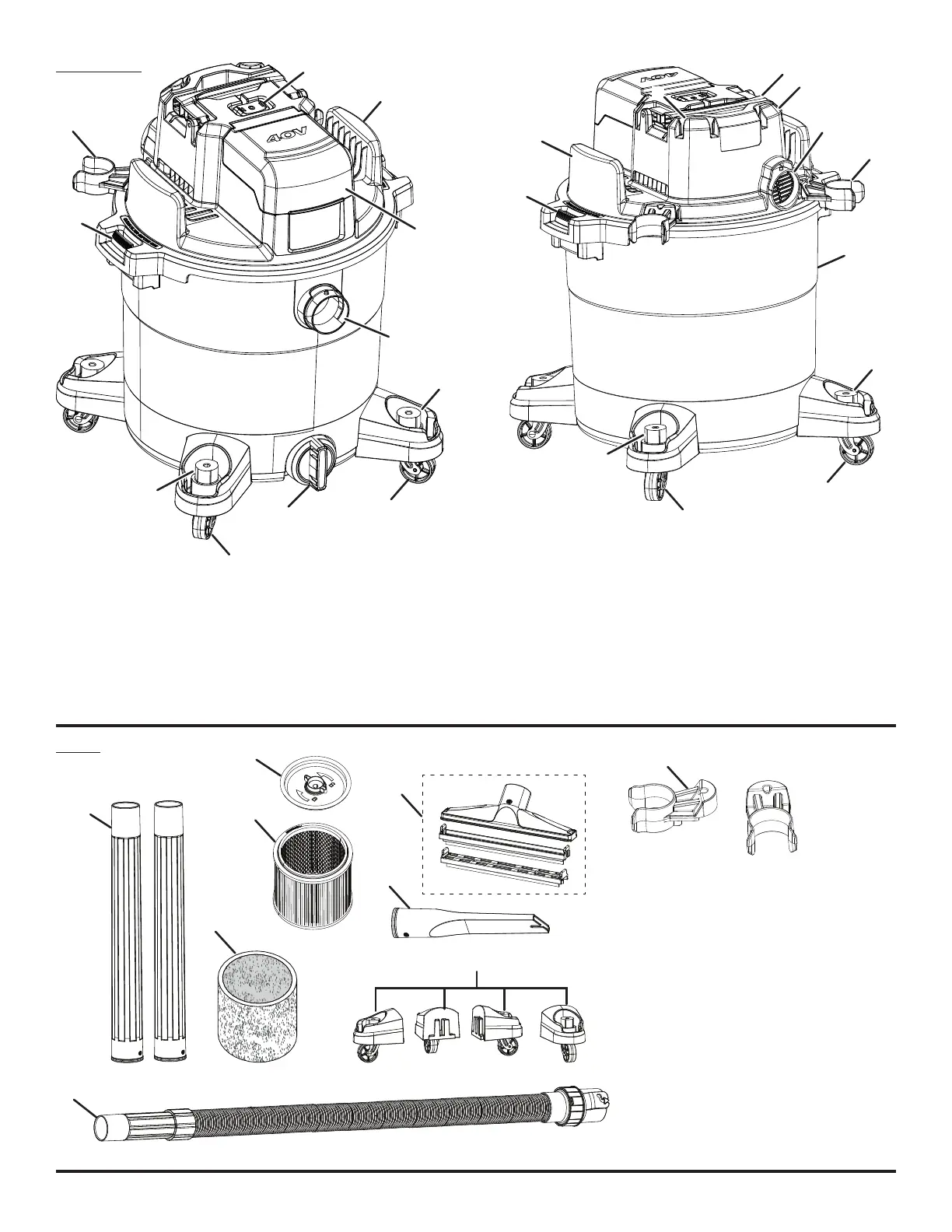 40V

40V