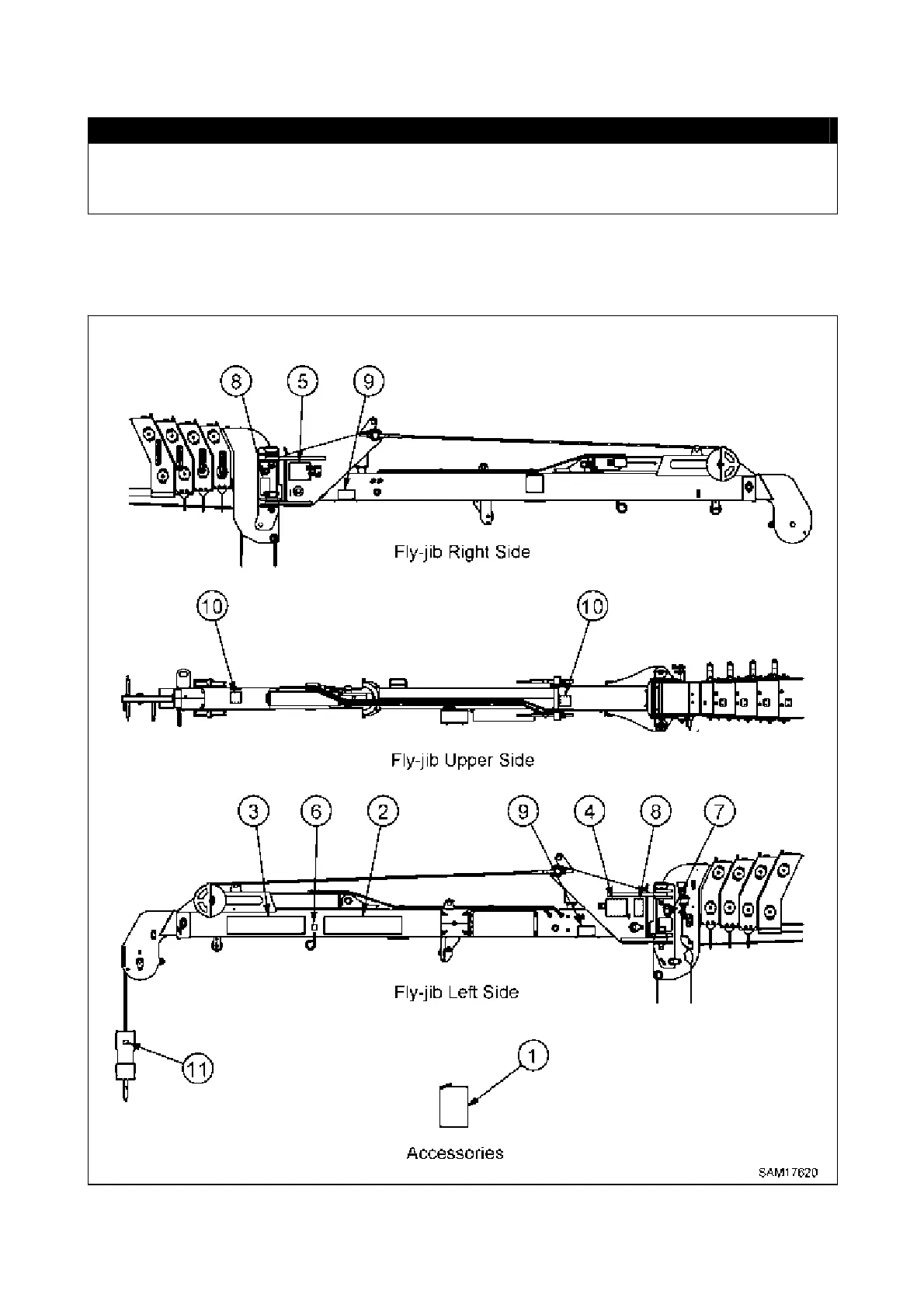 8 5 9

Fly-jib Right Side

10 10

Fly-jib Upper Side

3 6 2 9 4 8 7

Fly-jib Left Side

11

1

Accessories

SAM17620