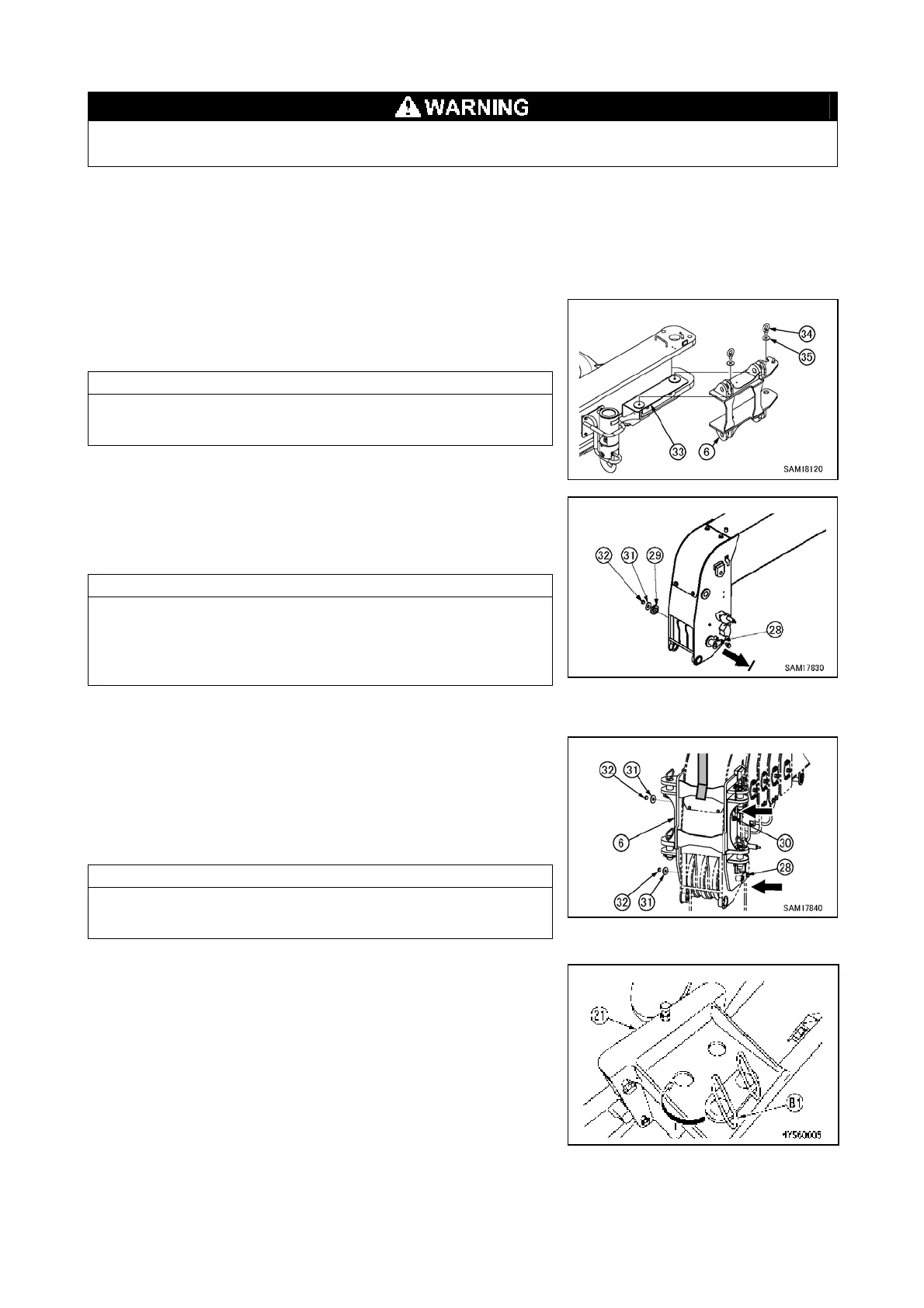 WARNING

34
35
33
6
SAM18120

32
31
29
28
SAM17830

32
31
6
30
28
32
31
SAM17840

21
B1
4YS60005