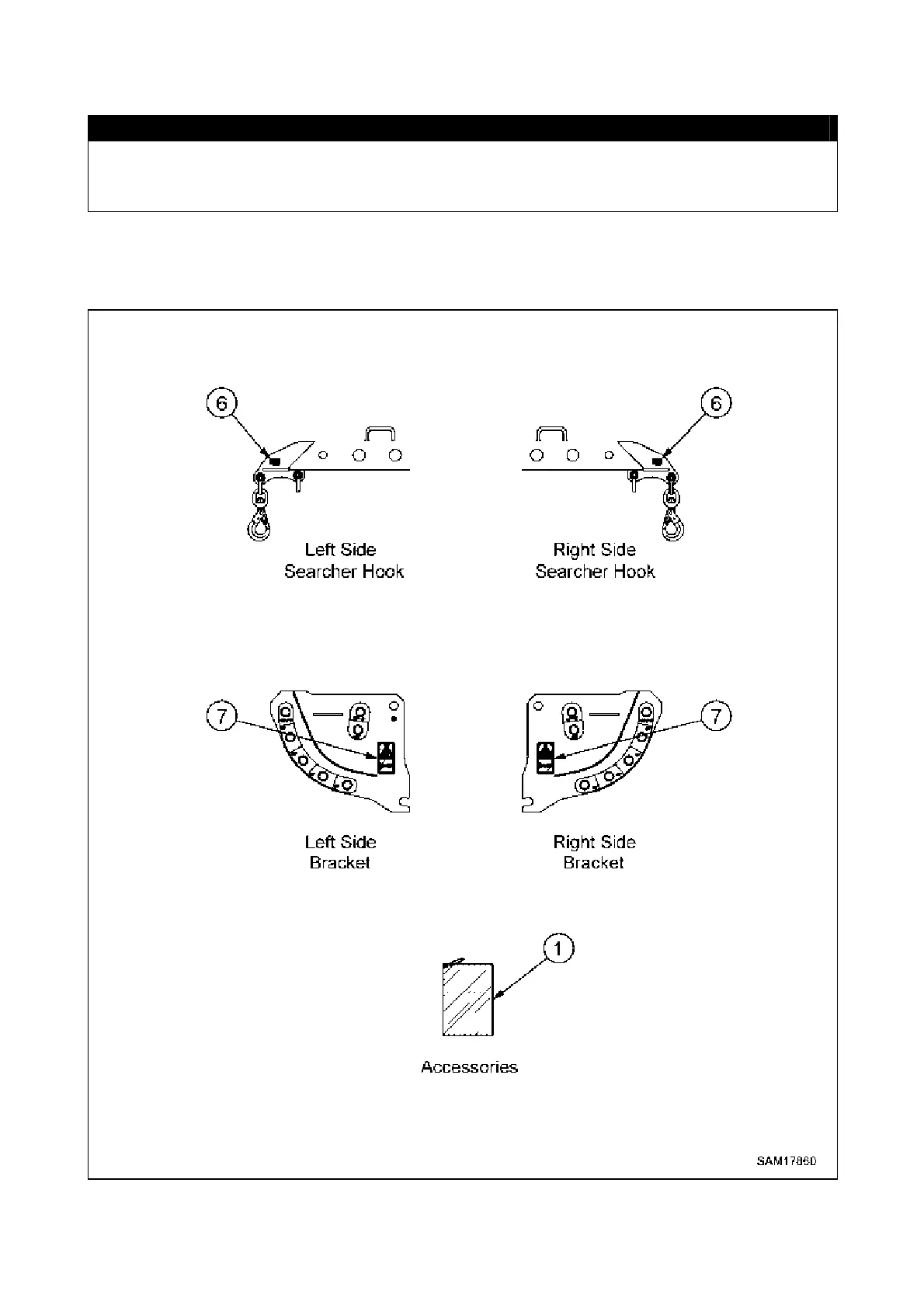 6

6

Left Side
Searcher Hook

Right Side
Searcher Hook

7

7

Left Side
Bracket

Right Side
Bracket

1

Accessories

SAM17860