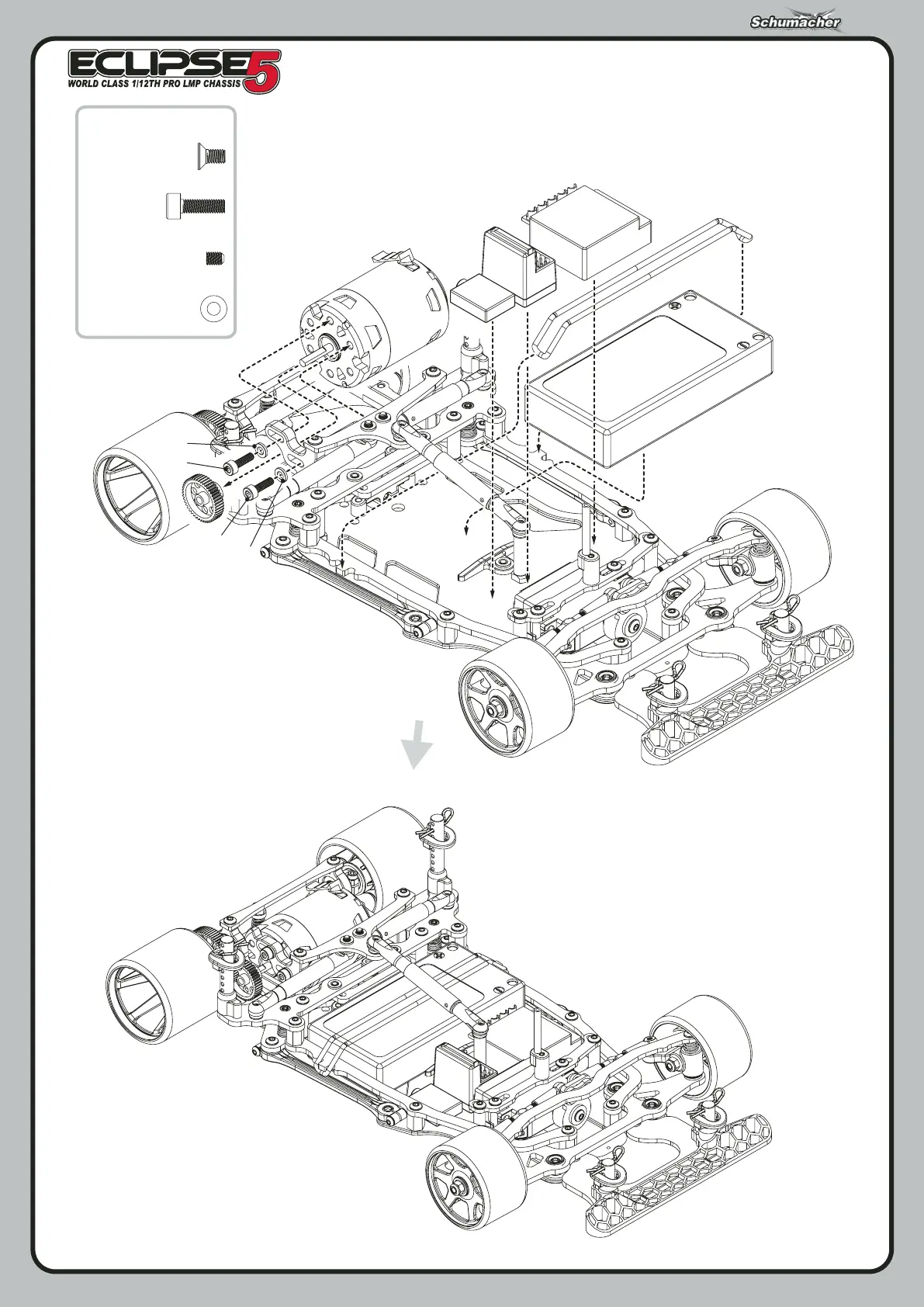 Schumacher

ECLIPSE 5
WORLD CLASS 1/12TH PRO LMP CHASSIS