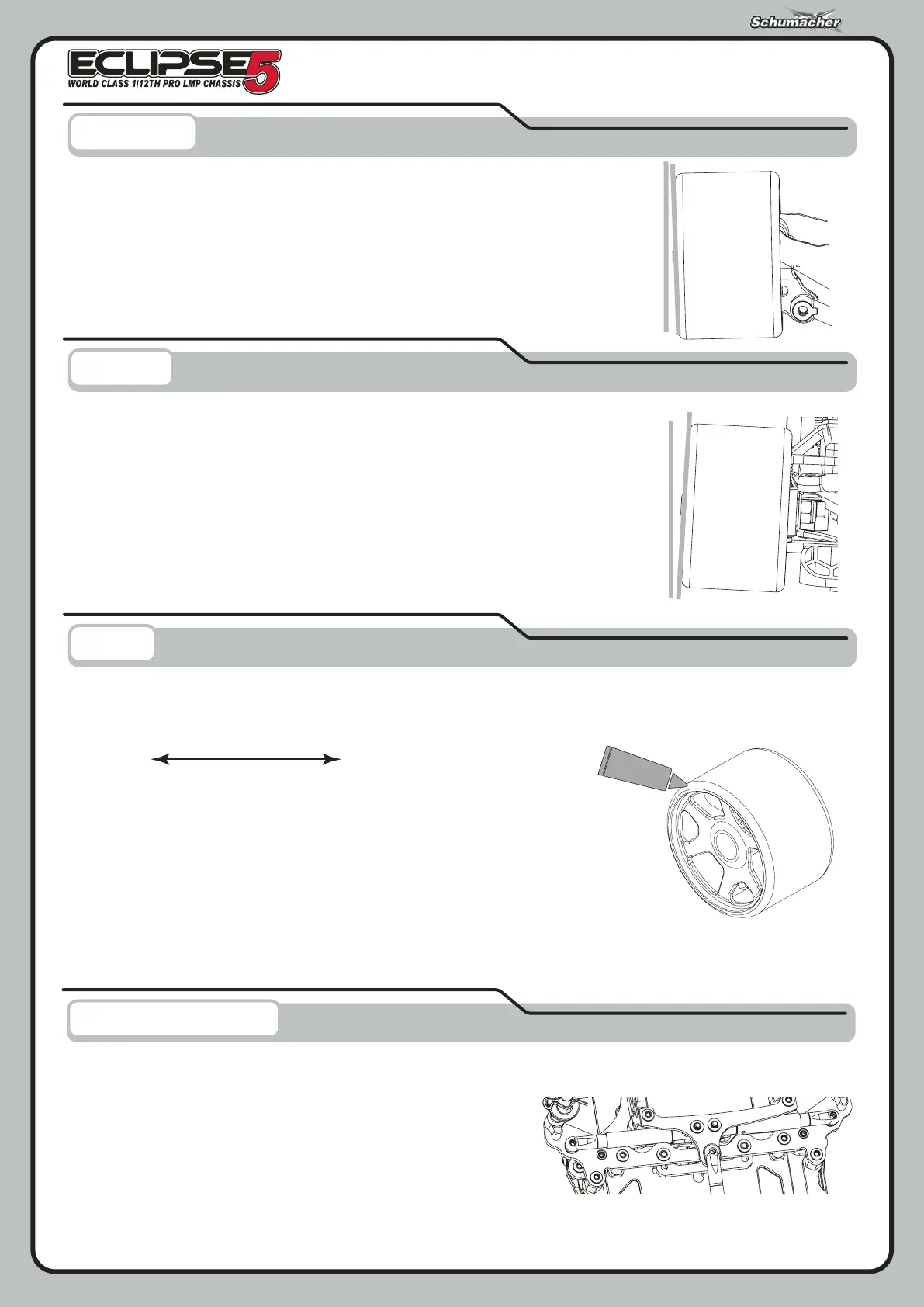 Schumacher

ECLIPSE 5
WORLD CLASS 1/12TH PRO LMP CHASSIS