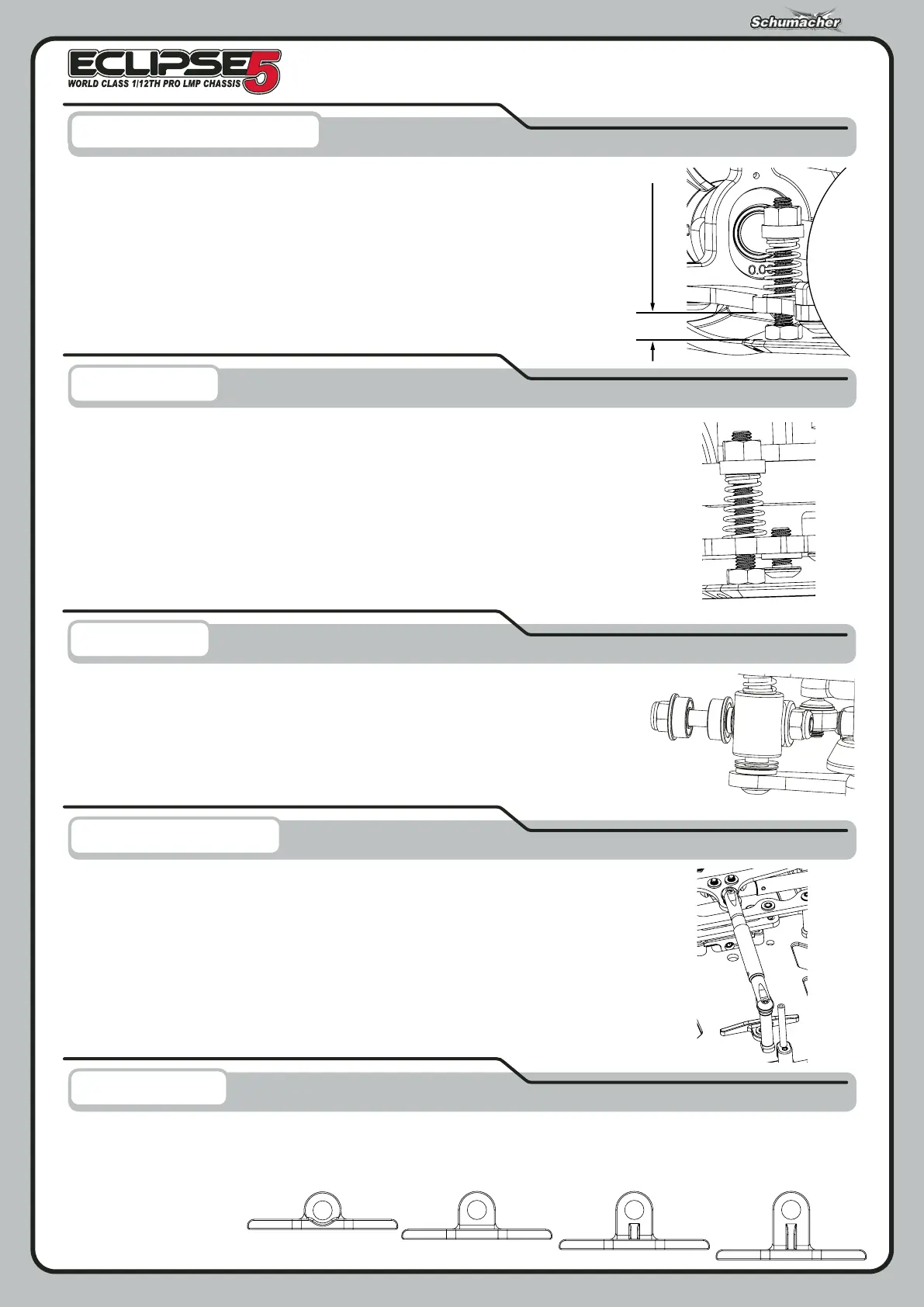 Schumacher

ECLIPSE 5
WORLD CLASS 1/12TH PRO LMP CHASSIS

0.0