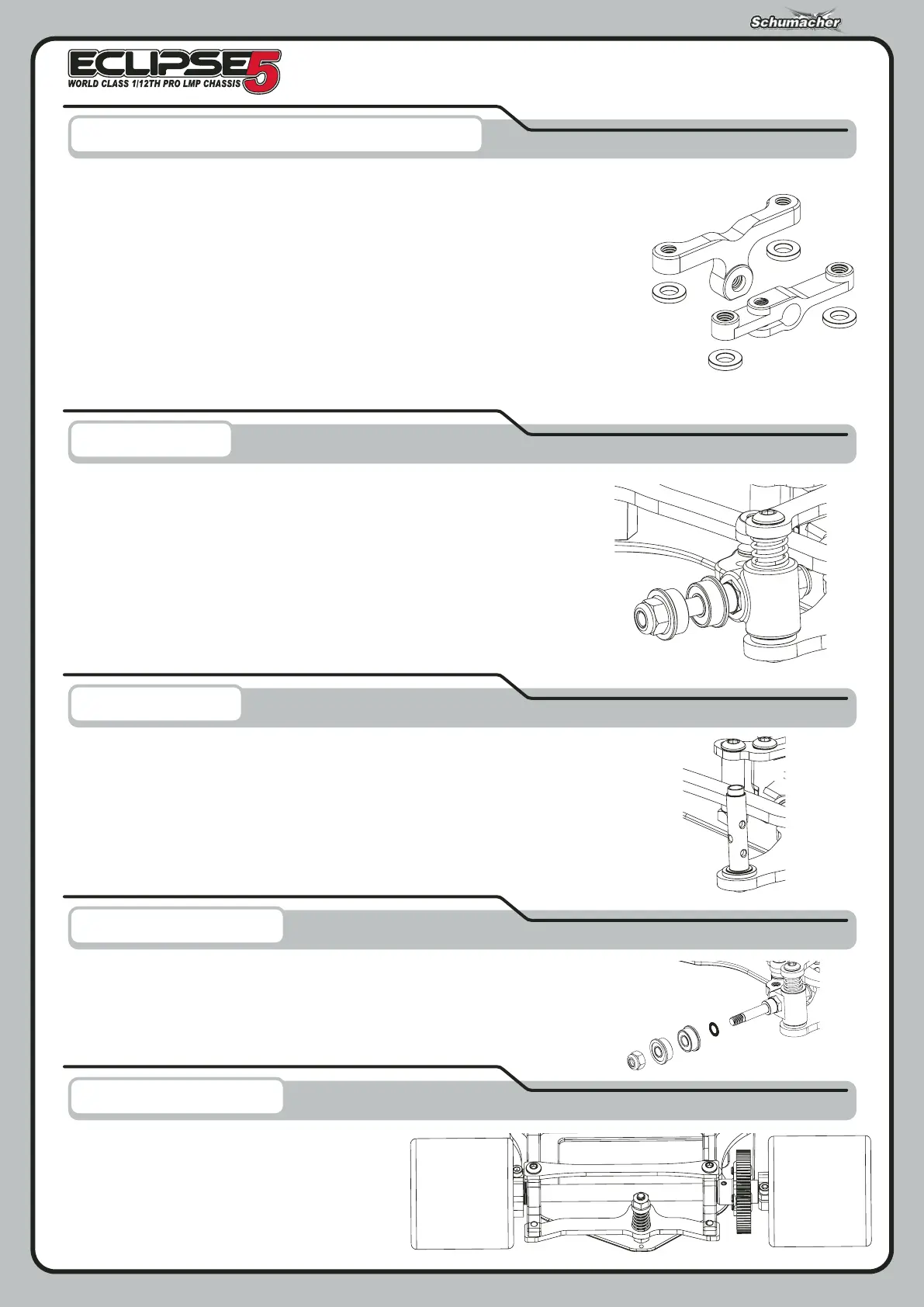 Schumacher

ECLIPSE 5
WORLD CLASS 1/12TH PRO LMP CHASSIS