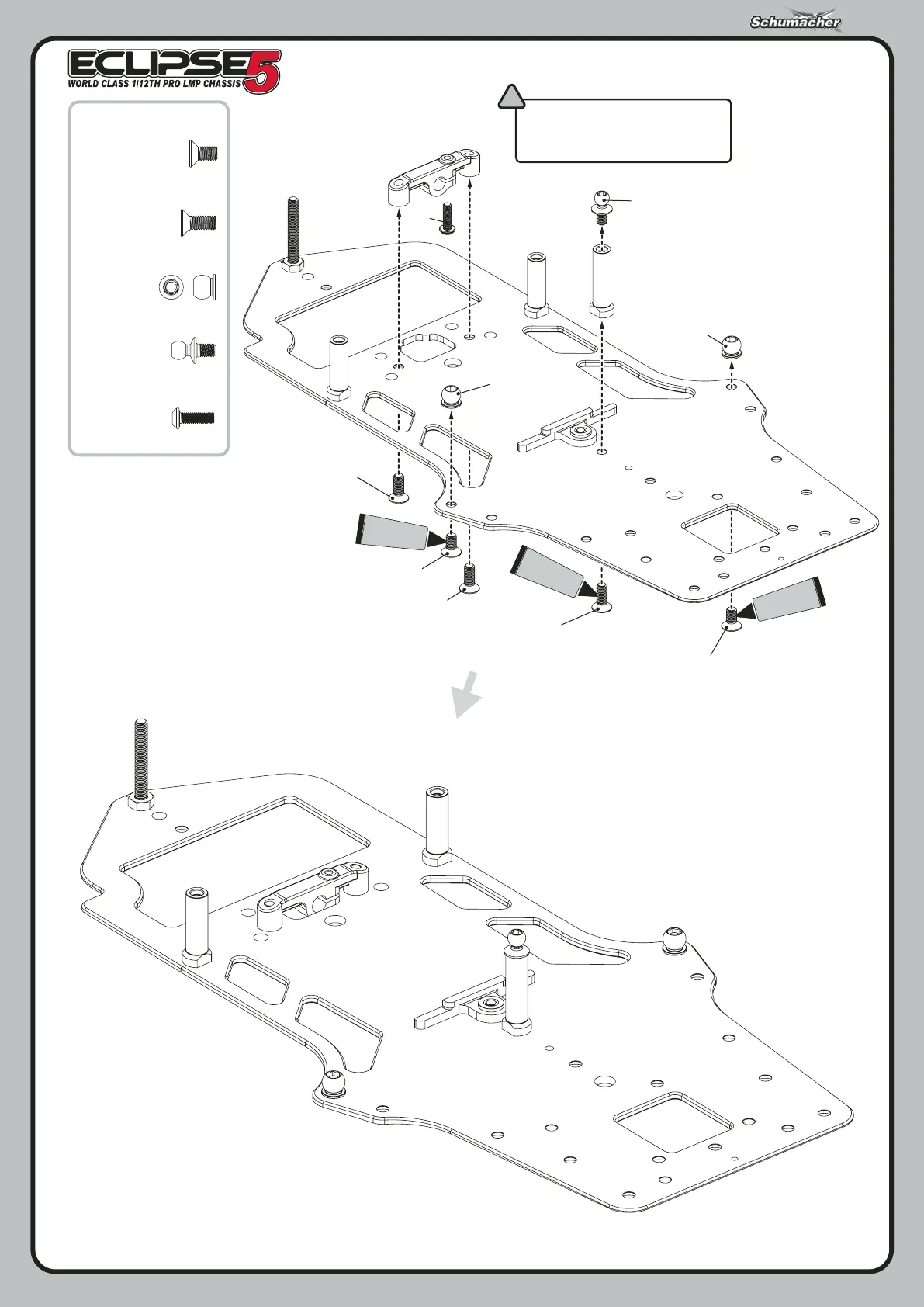 Schumacher

ECLIPSE 5
WORLD CLASS 1/12TH PRO LMP CHASSIS