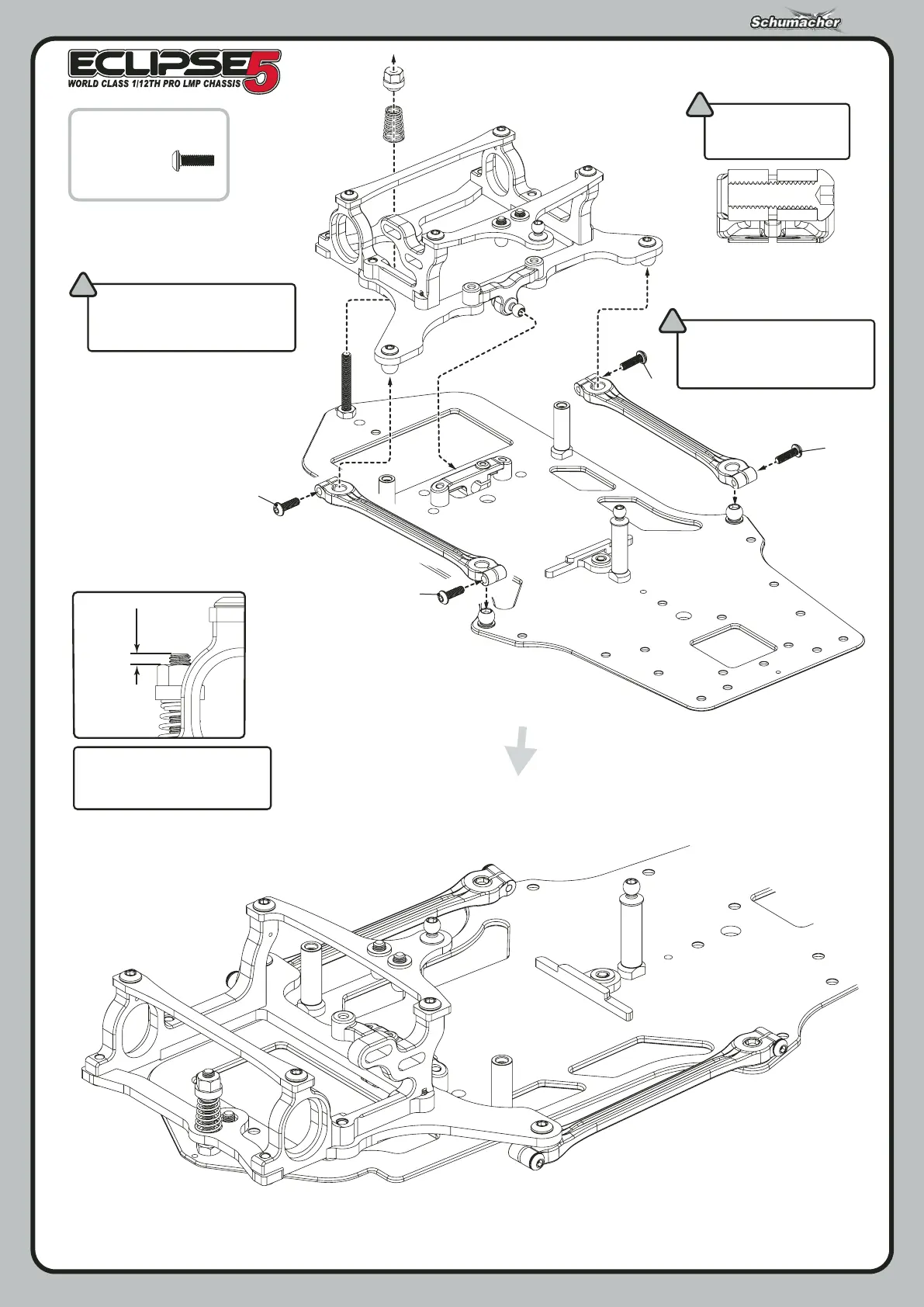 Schumacher

ECLIPSE 5
WORLD CLASS 1/12TH PRO LMP CHASSIS