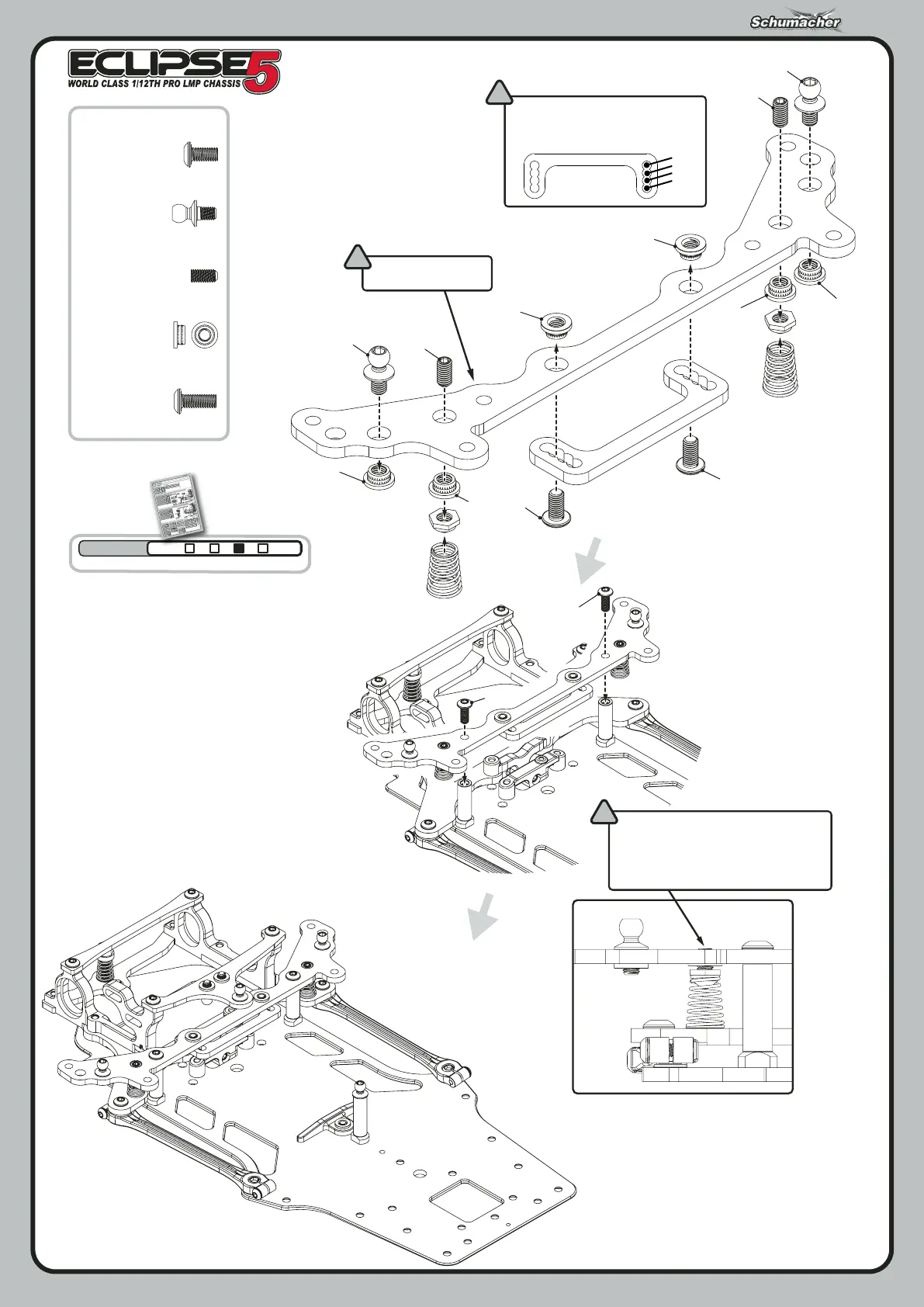 Schumacher

ECLIPSE 5
WORLD CLASS 1/12TH PRO LMP CHASSIS