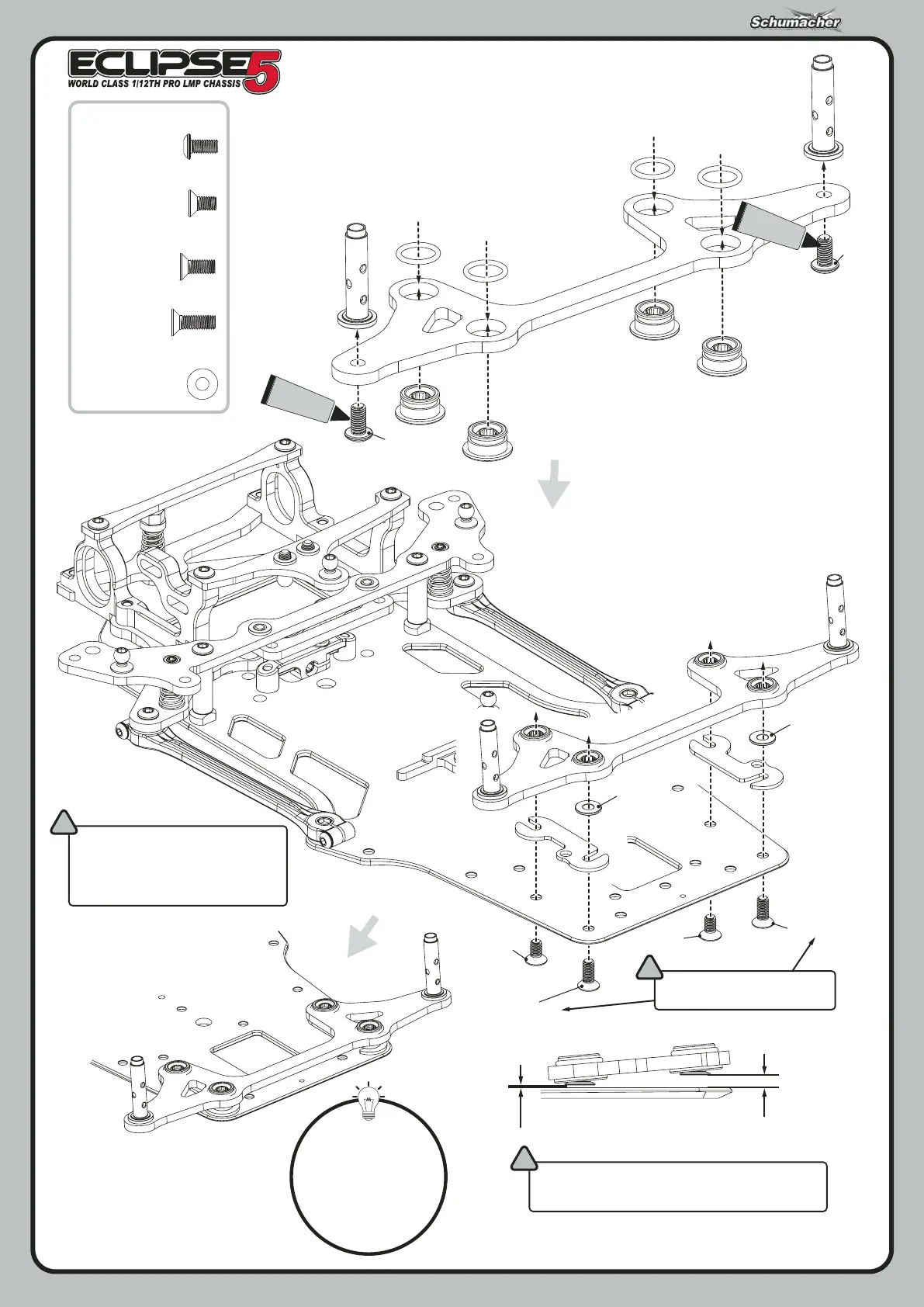 Schumacher

ECLIPSE 5
WORLD CLASS 1/12TH PRO LMP CHASSIS