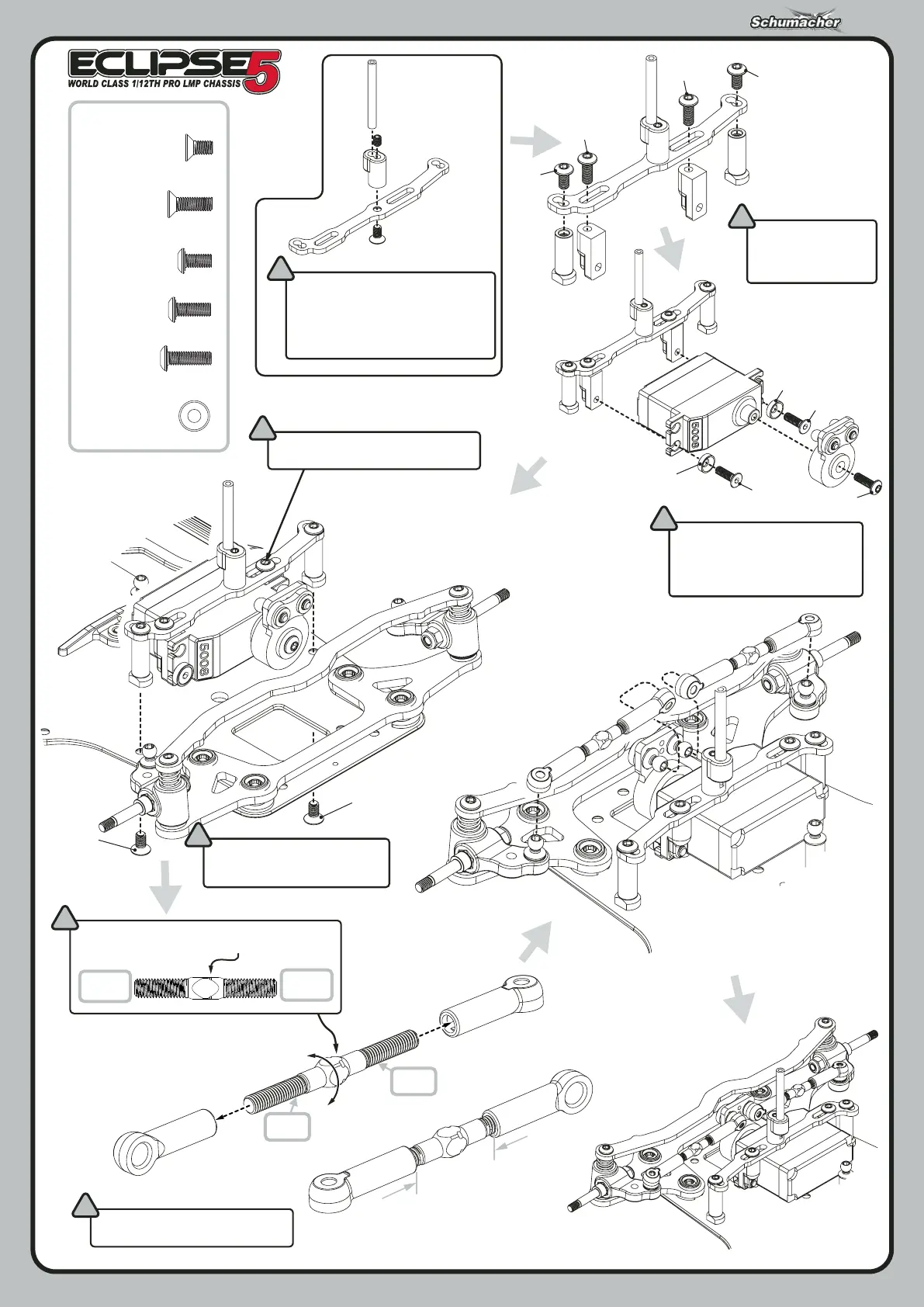 Schumacher

ECLIPSE 5
WORLD CLASS 1/12TH PRO LMP CHASSIS

5008

5008