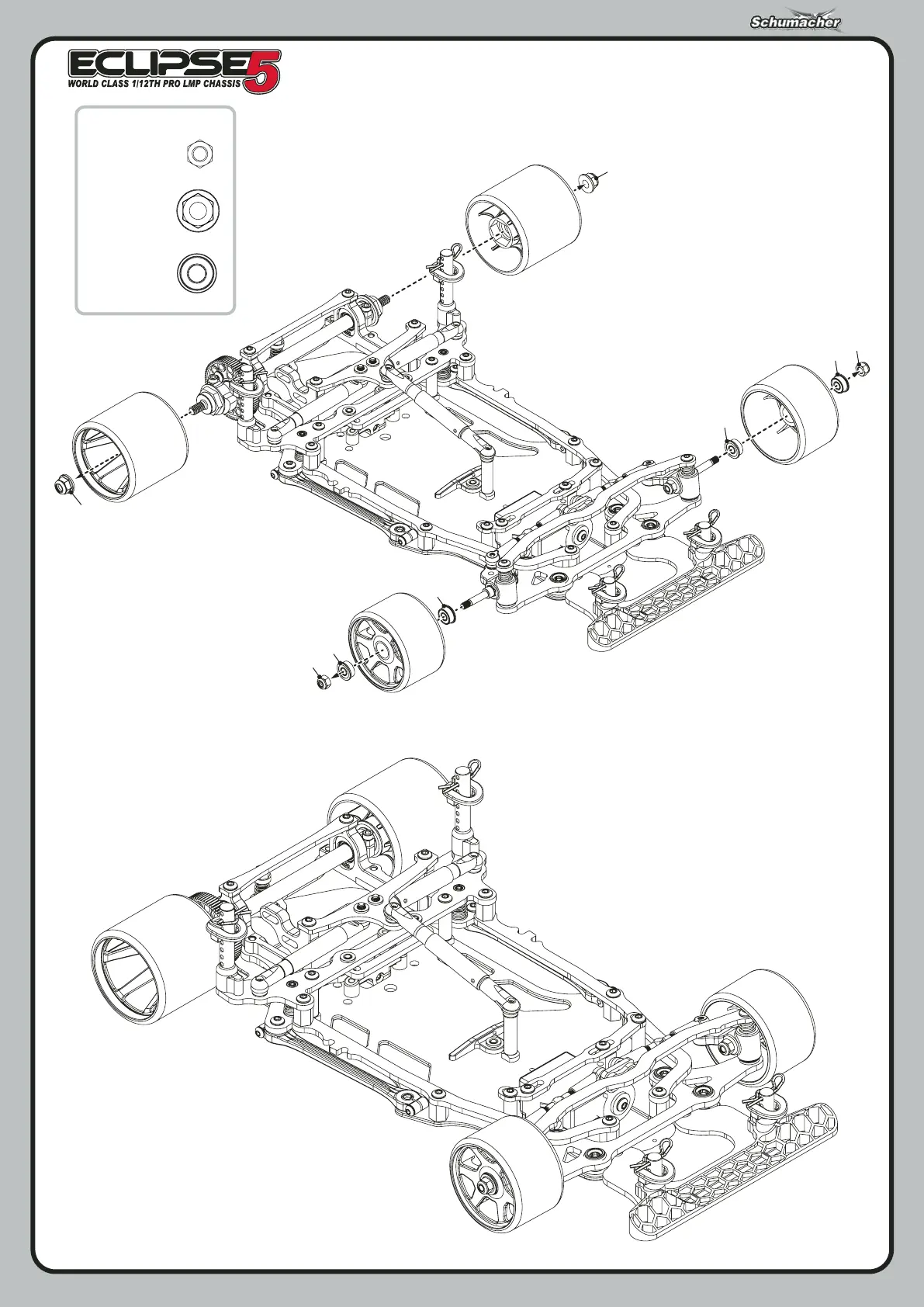 Schumacher

ECLIPSE 5
WORLD CLASS 1/12TH PRO LMP CHASSIS