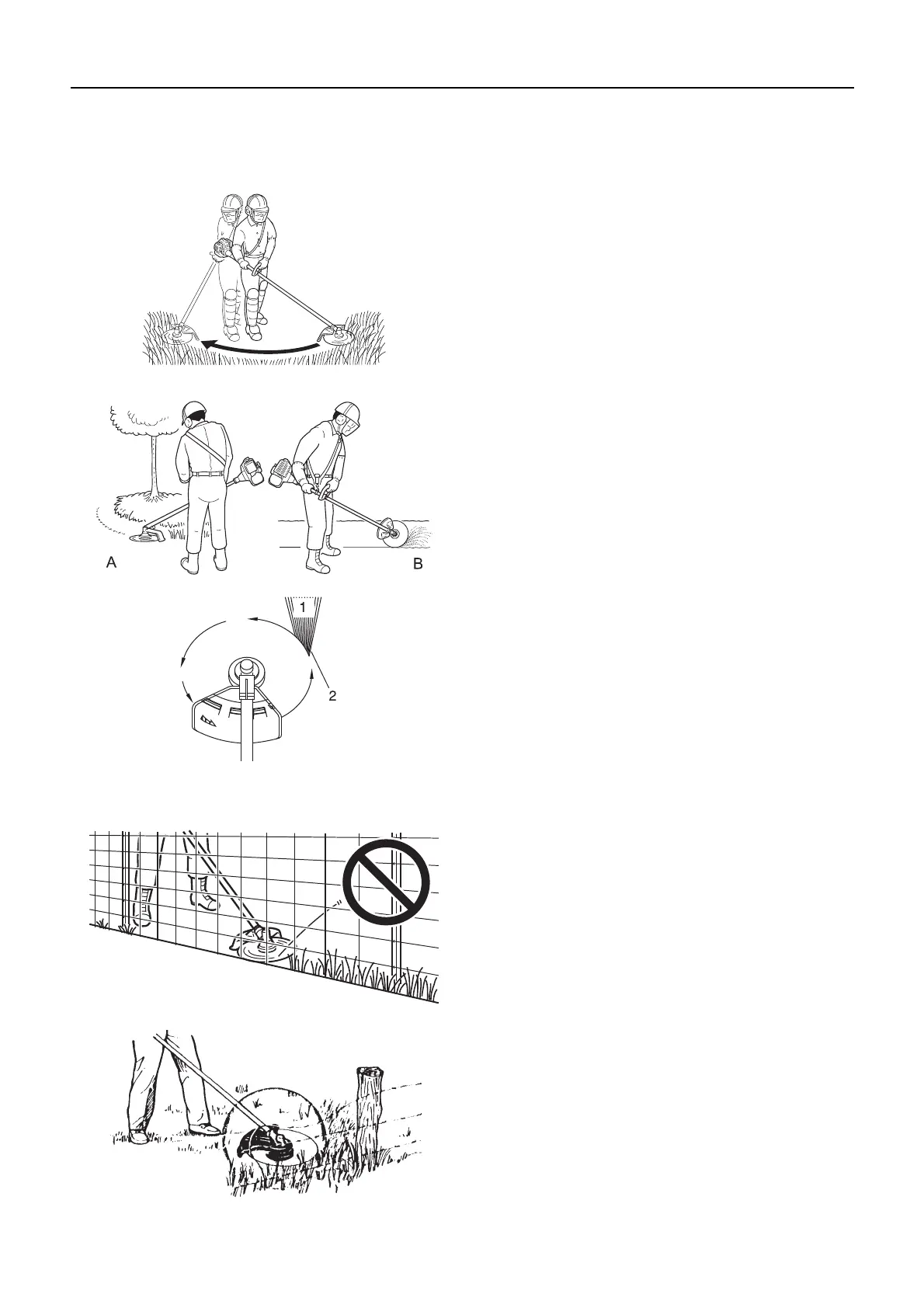 A

B

1

2