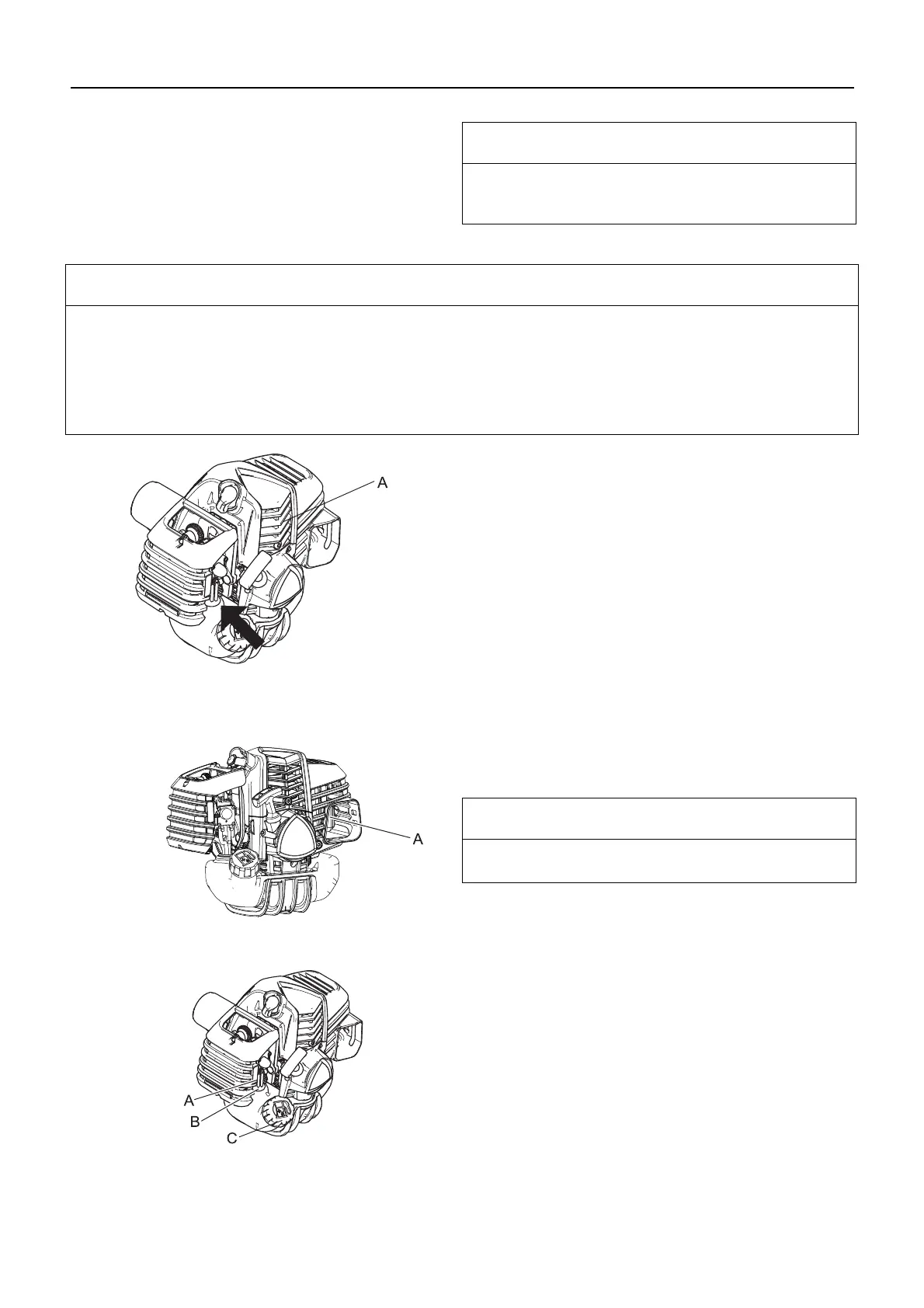 A

A

A
B
C