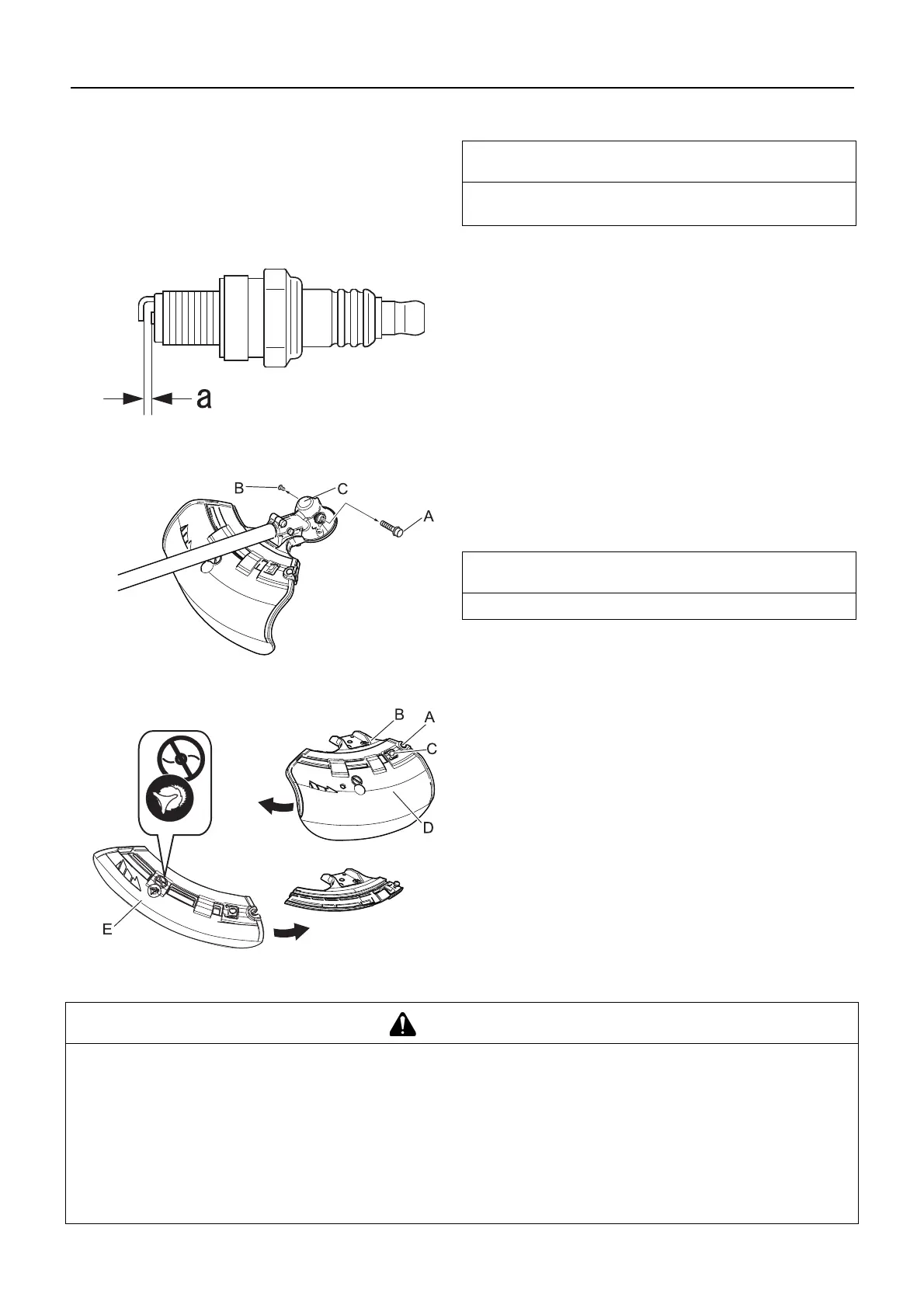 a

B

C

A

B

A

C

D

E