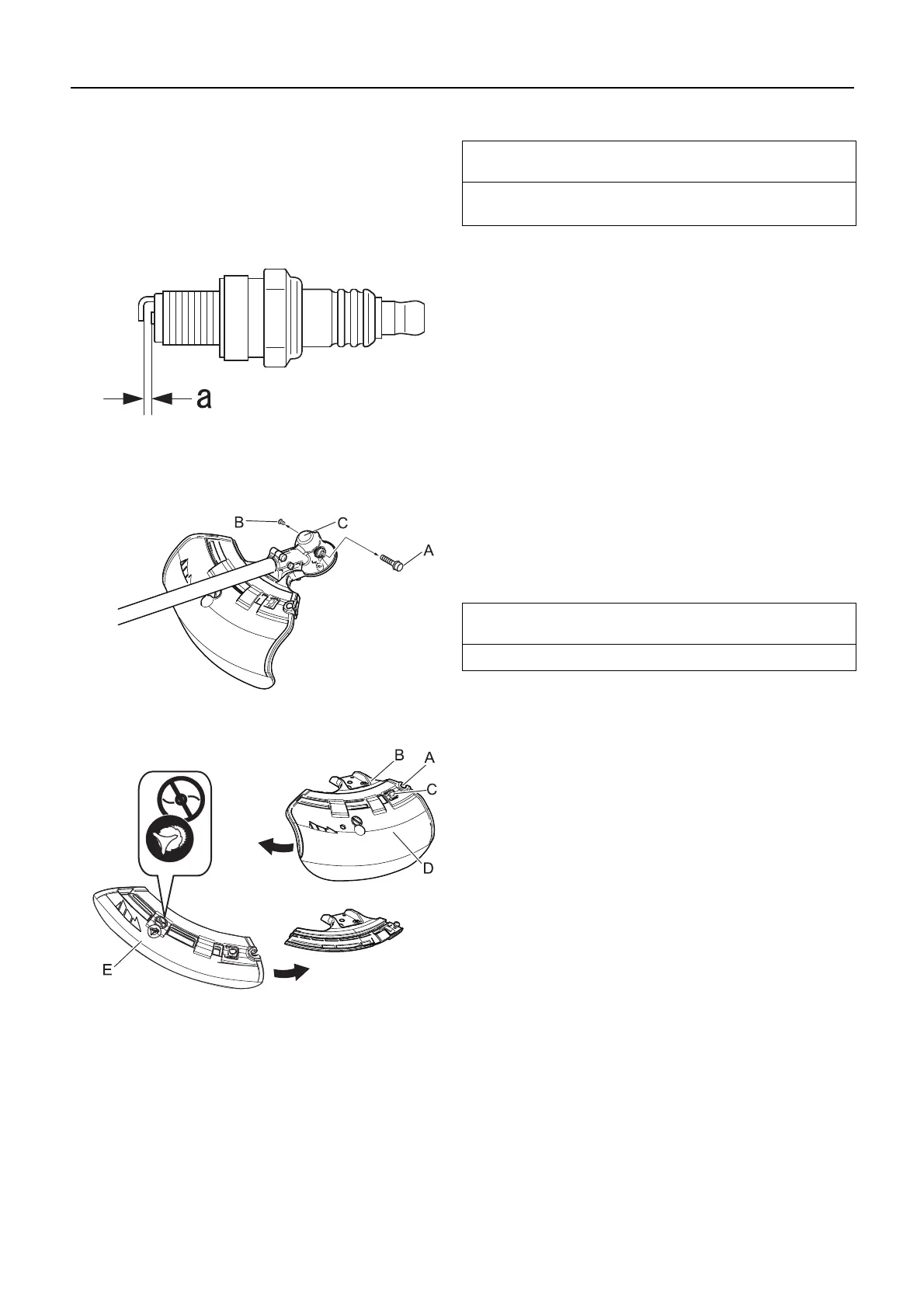 a

B
C
A

B
A
C
D
E