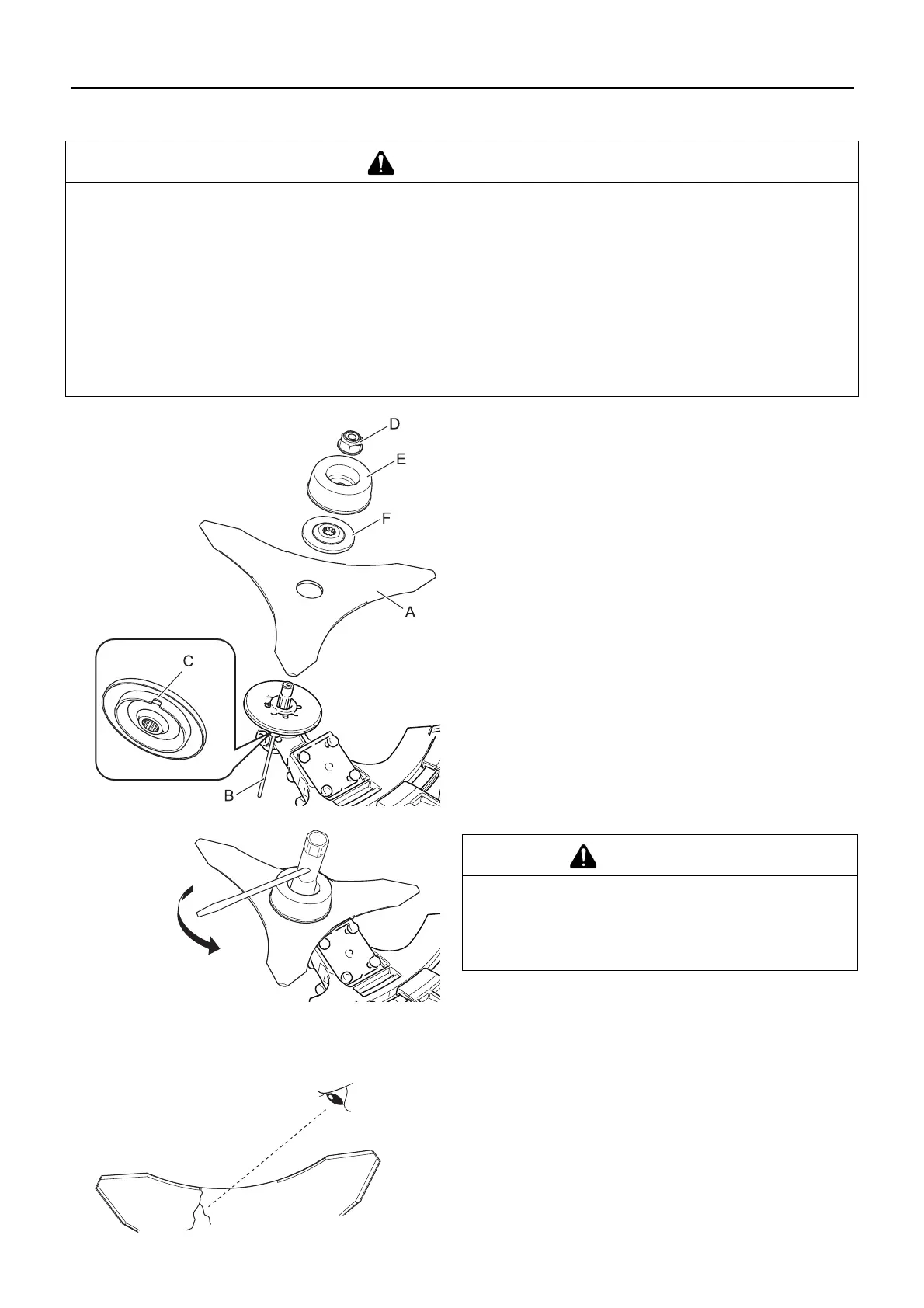 D

E

F

A

C

B