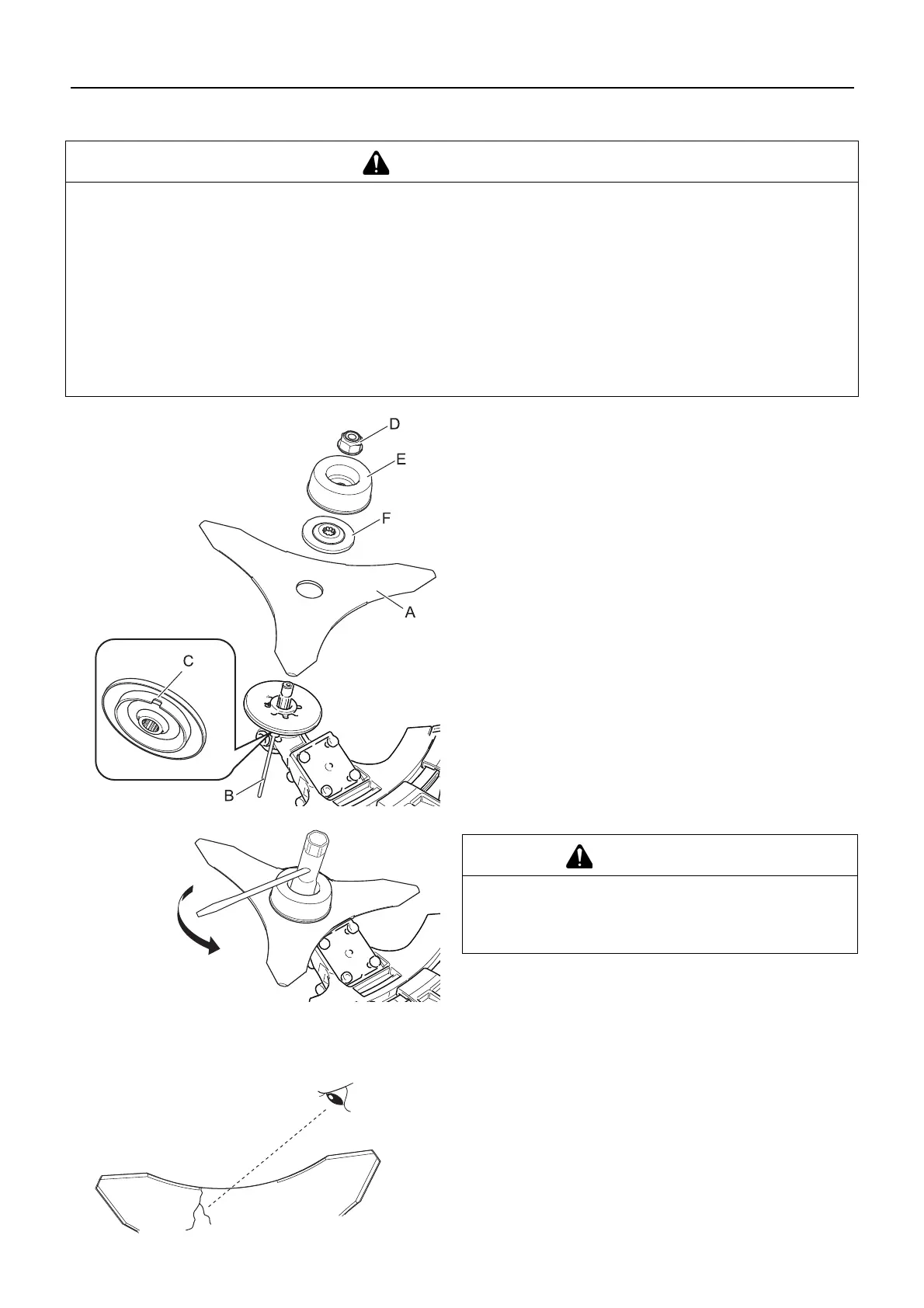 D
E
F
A
C
B