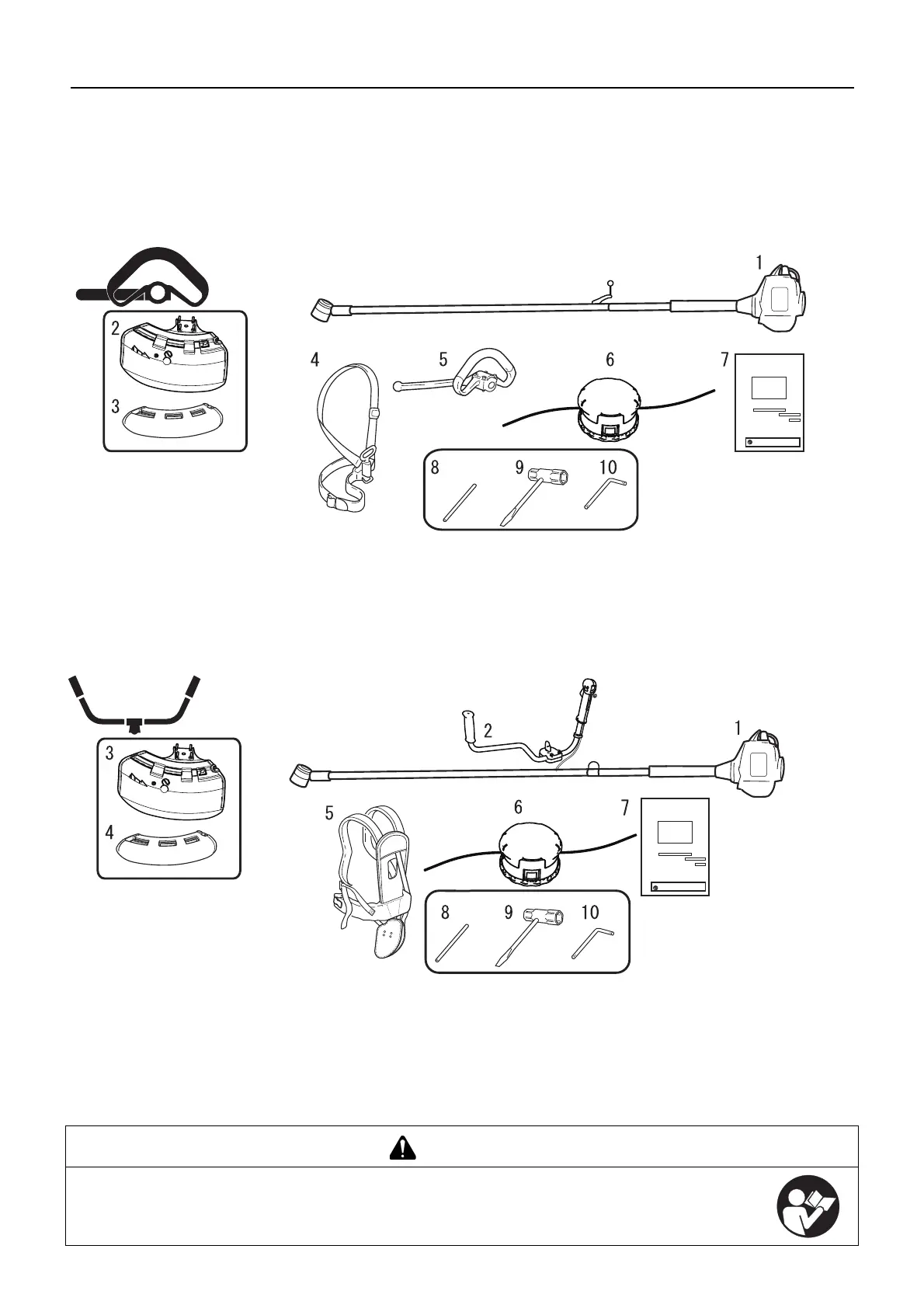 2

3

1

4

5

6

7

8

9

10

3

4

2

1

5

6

7

8

9

10