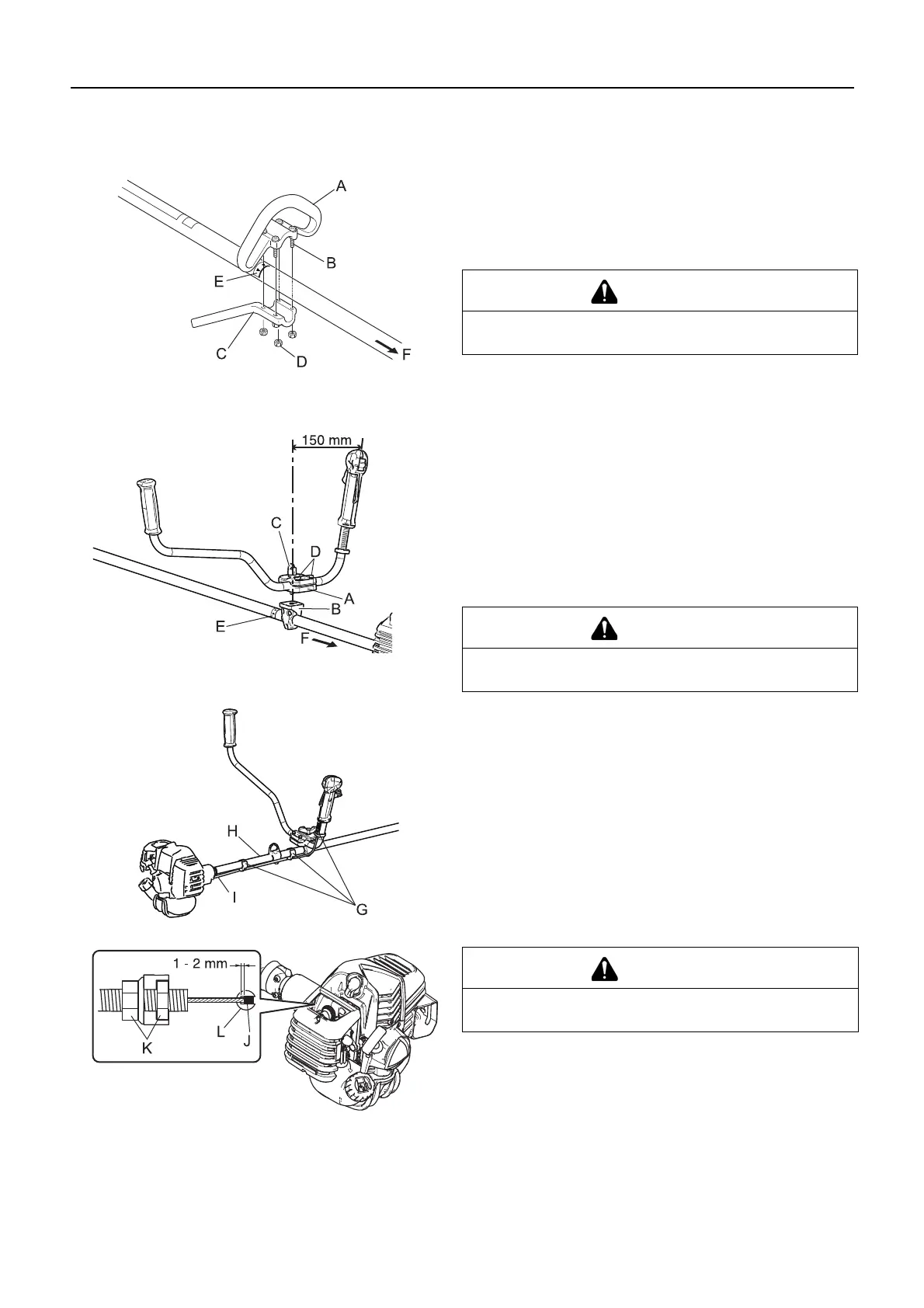 A

B

E

C

D

F

150 mm

C

D

A

B

E

F

H

I

G

1 - 2 mm

K

L

J