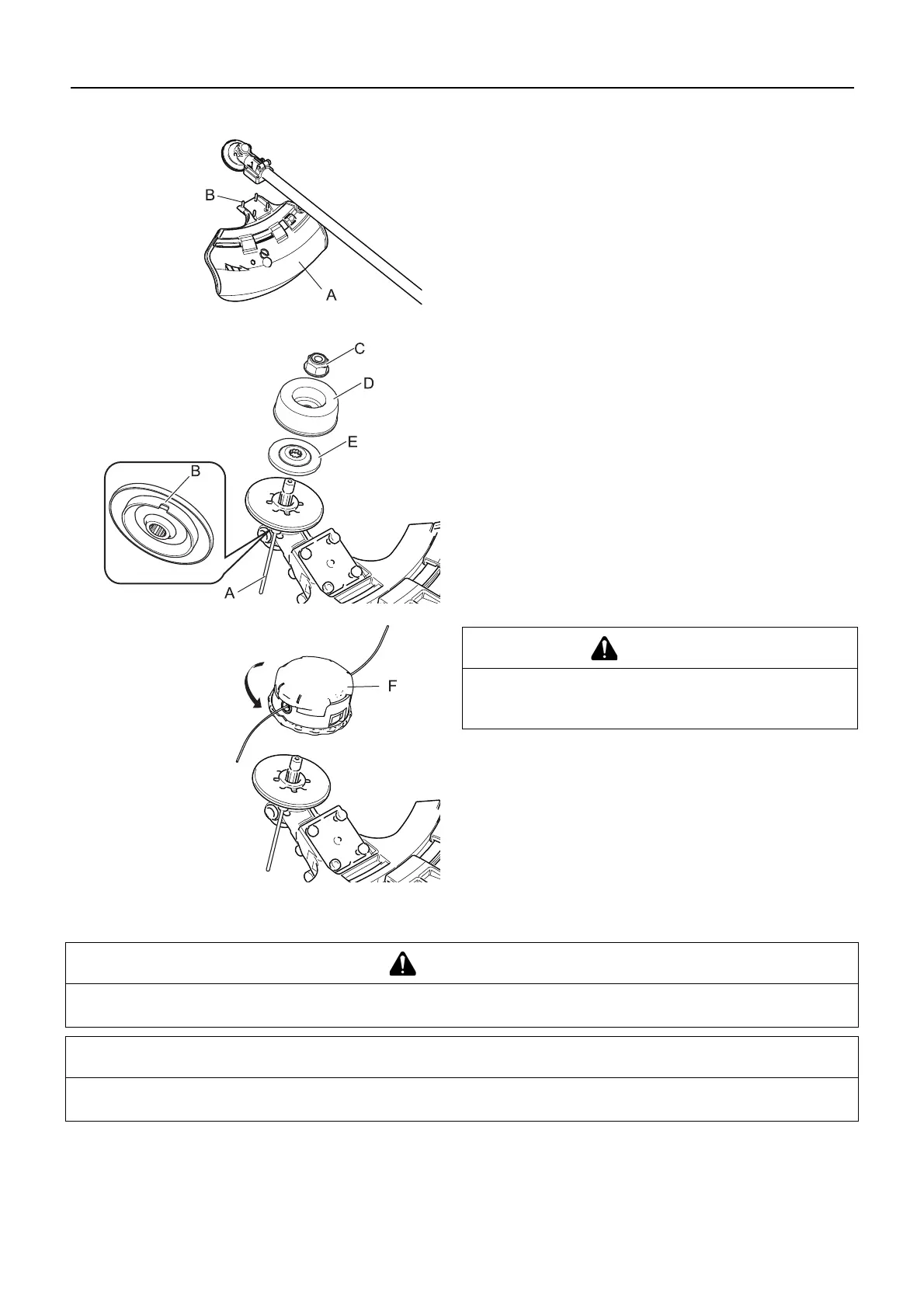 B

A

C

D

E

B

A

F