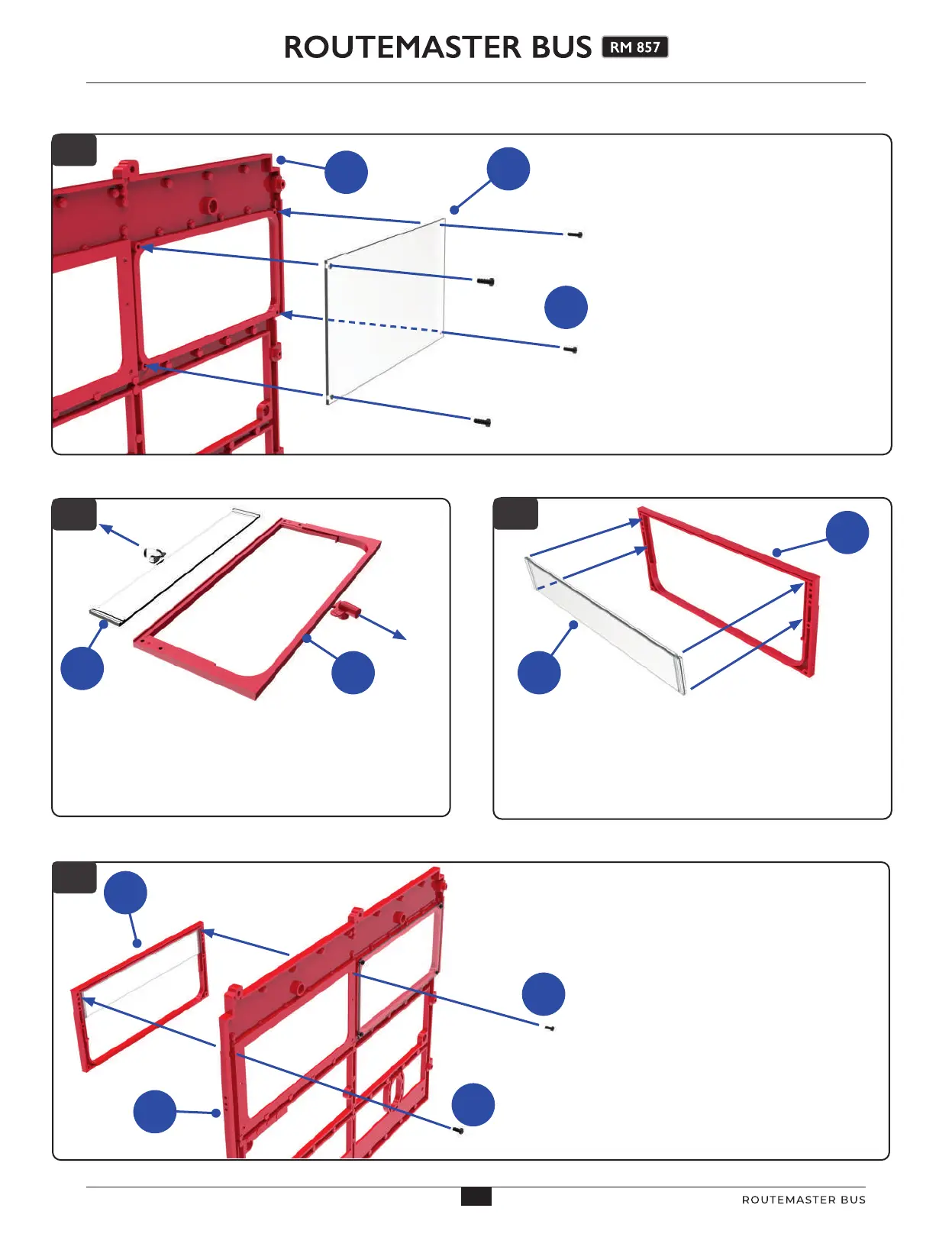 ROUTEMASTER BUS RM 857

ROUTEMASTER BUS