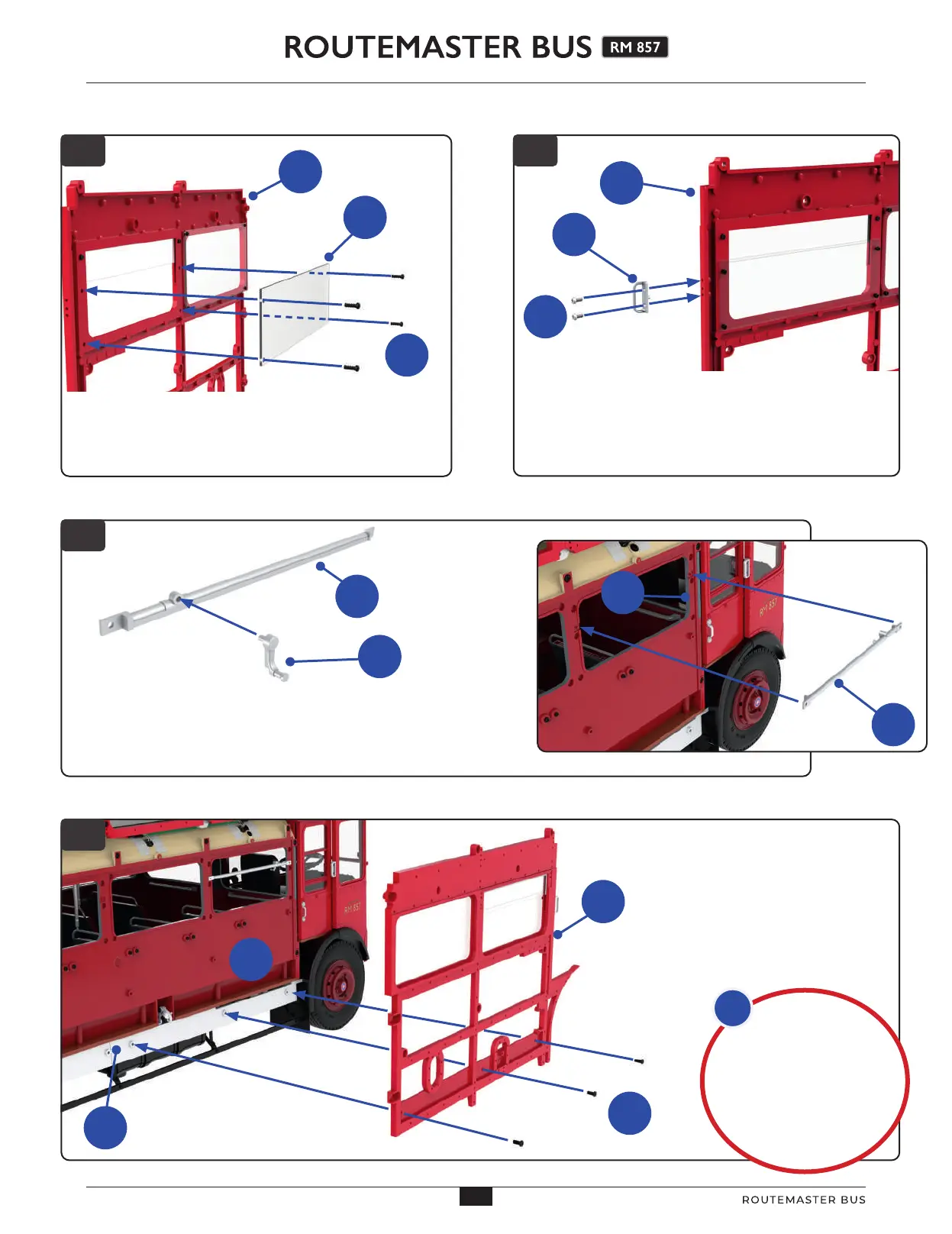 ROUTEMASTER BUS RM 857

RM 857

RM 857

ROUTEMASTER BUS