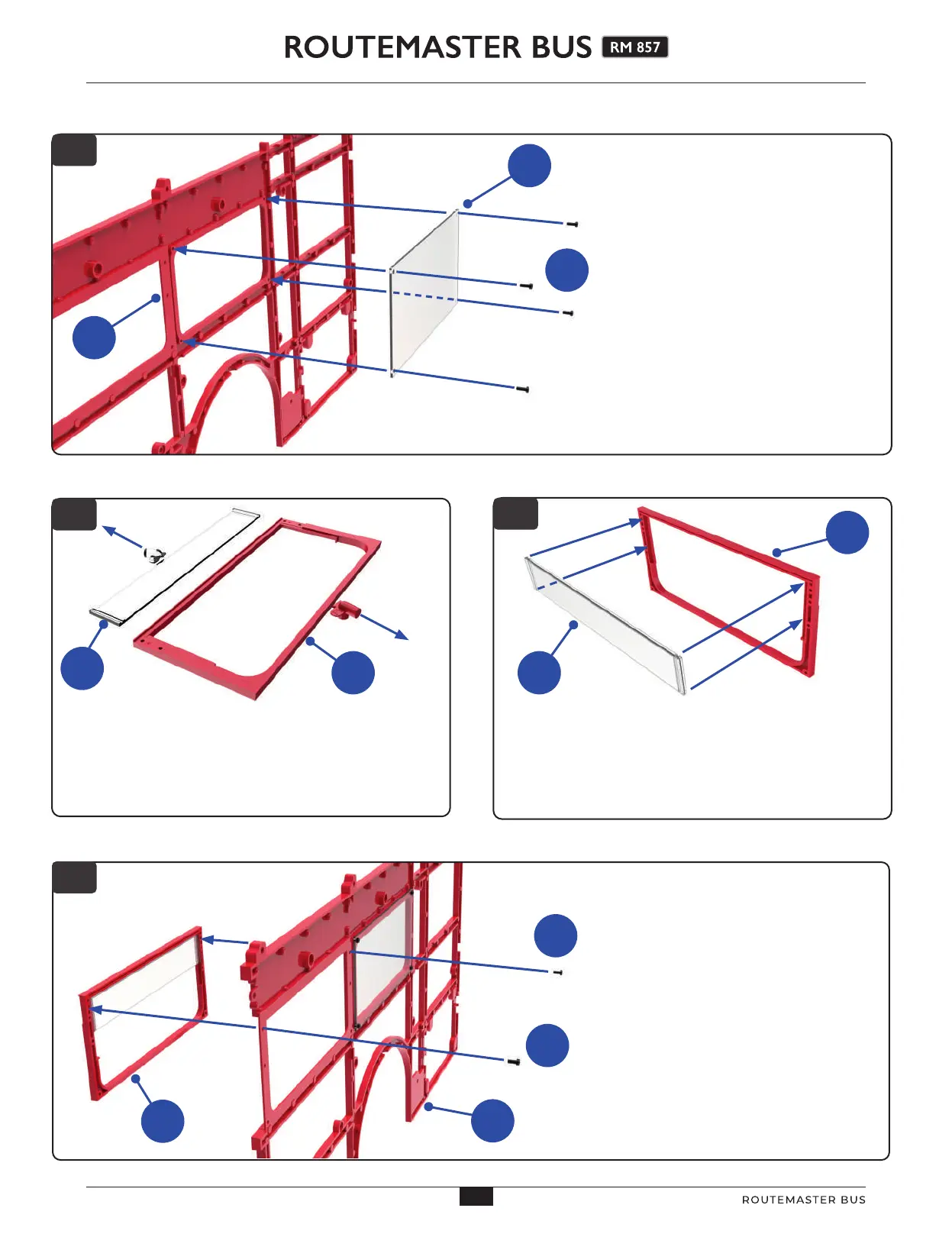 ROUTEMASTER BUS RM 857

ROUTEMASTER BUS