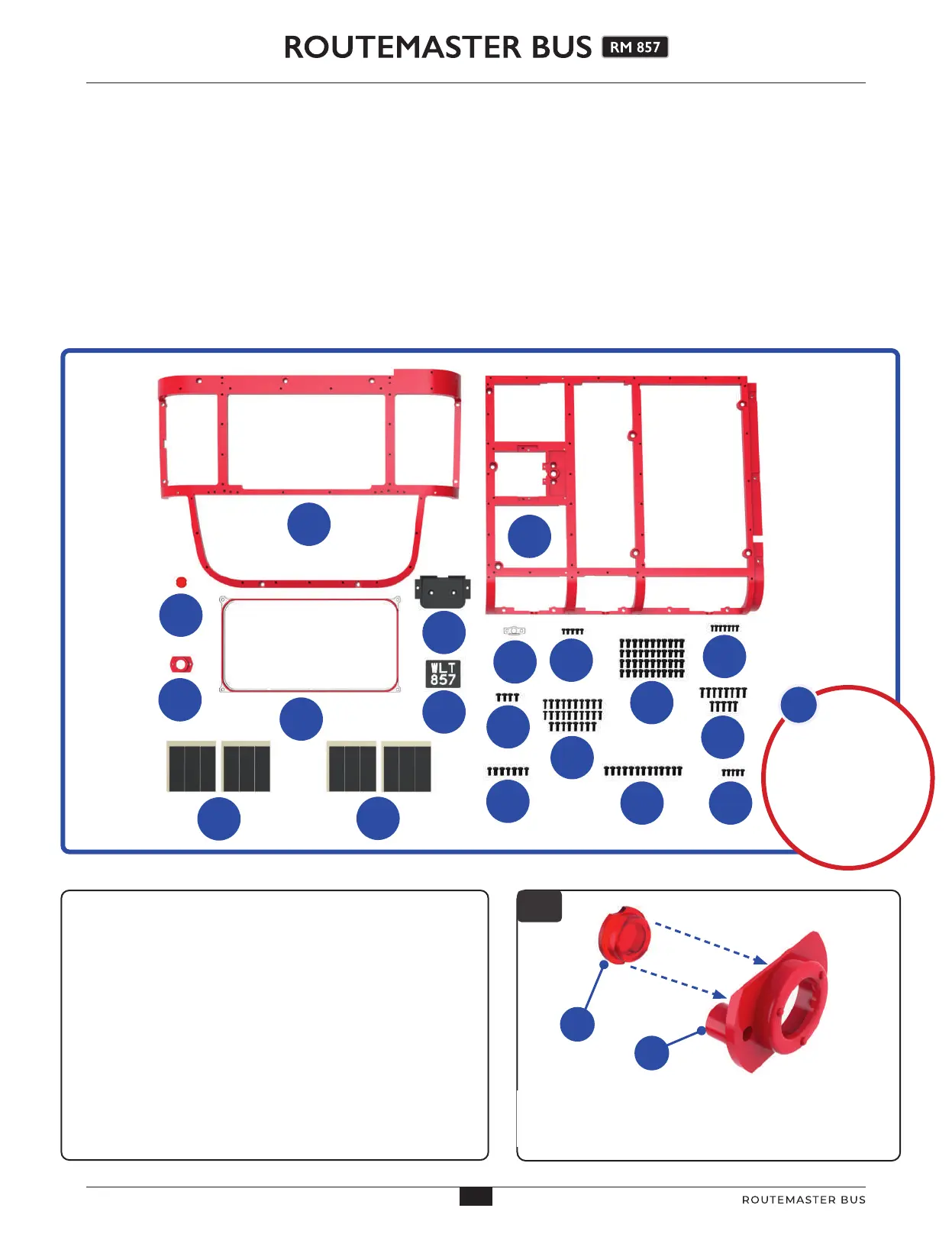 ROUTEMASTER BUS RM 857

WLT 857

ROUTEMASTER BUS