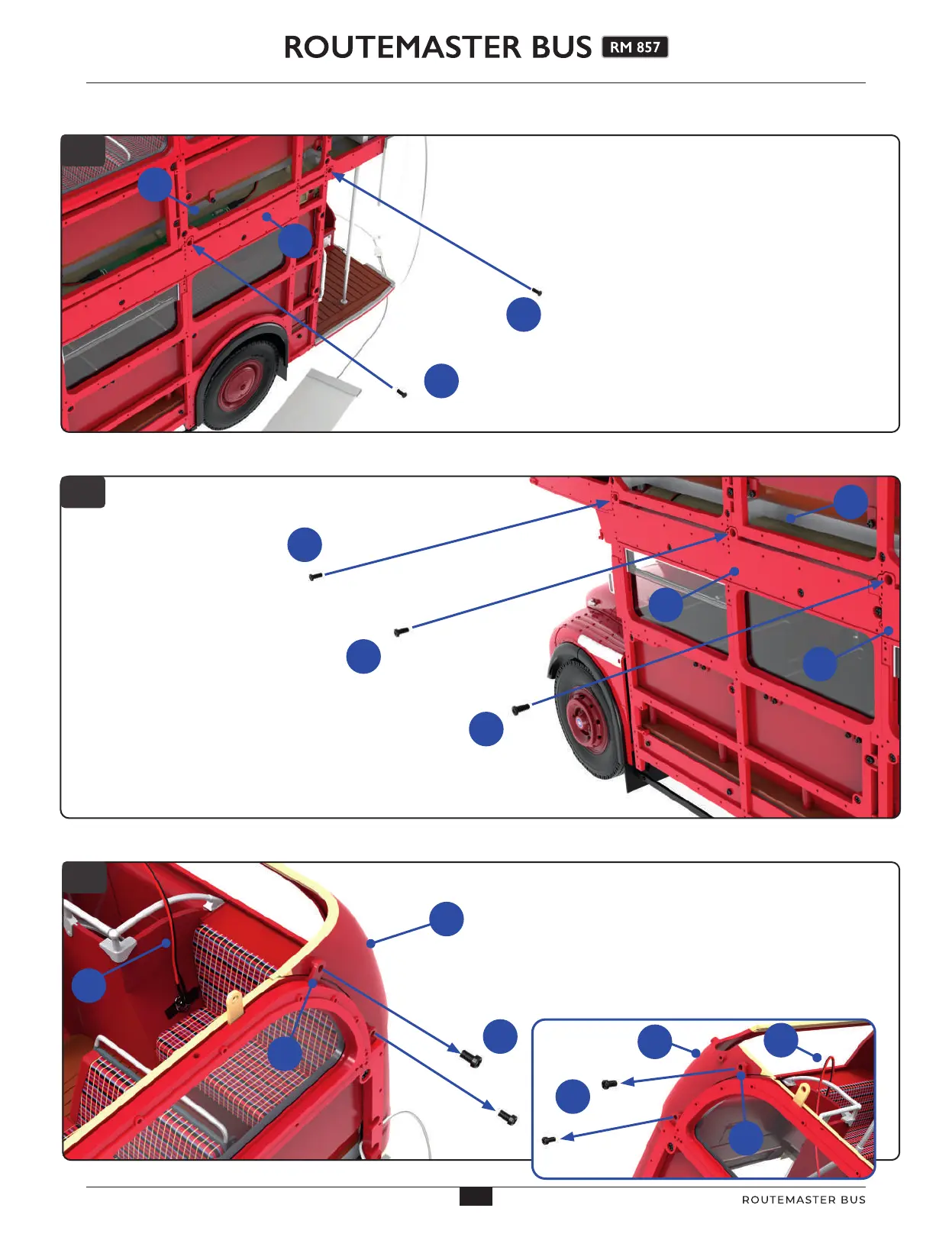 ROUTEMASTER BUS RM 857

ROUTEMASTER BUS