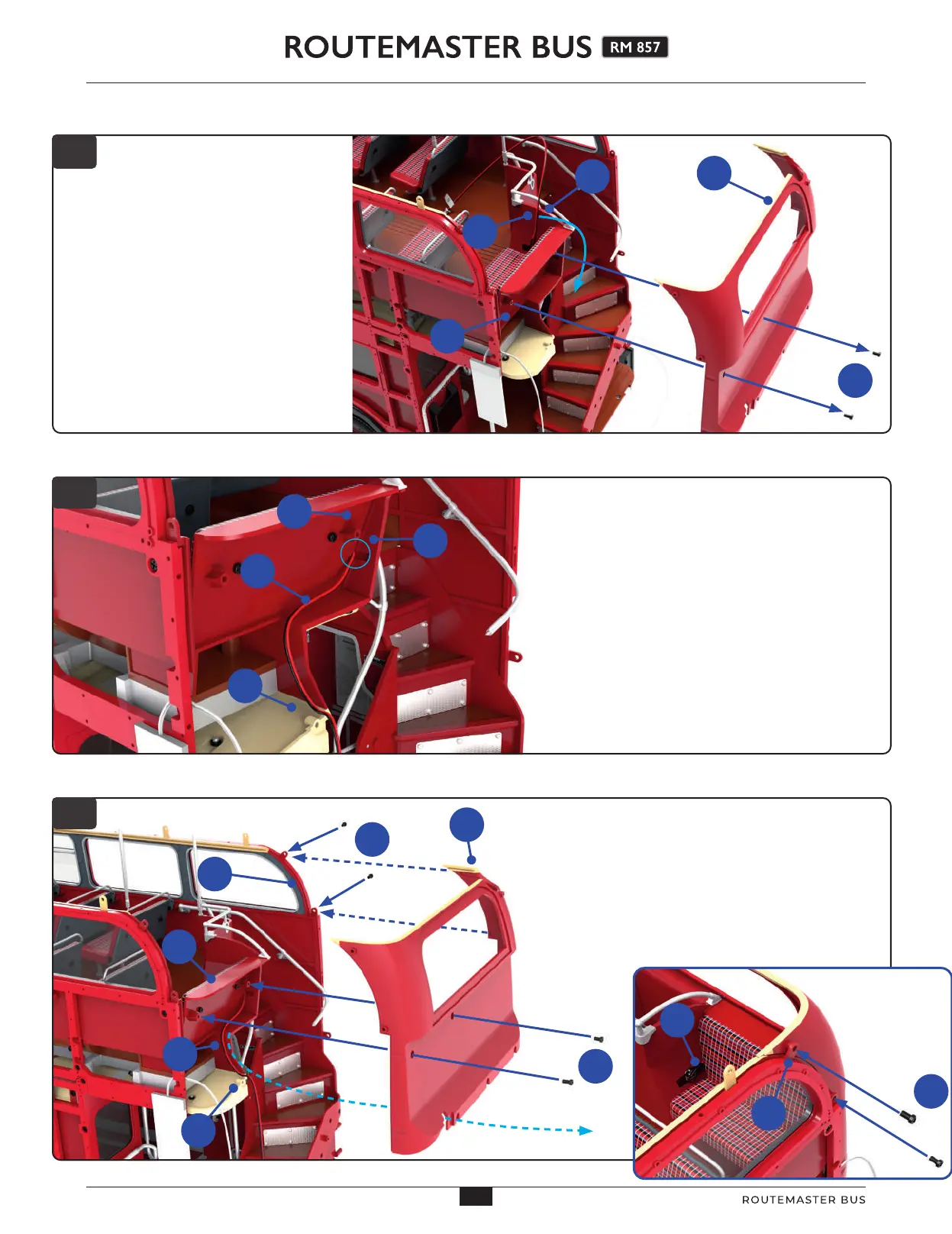 ROUTEMASTER BUS RM 857

ROUTEMASTER BUS