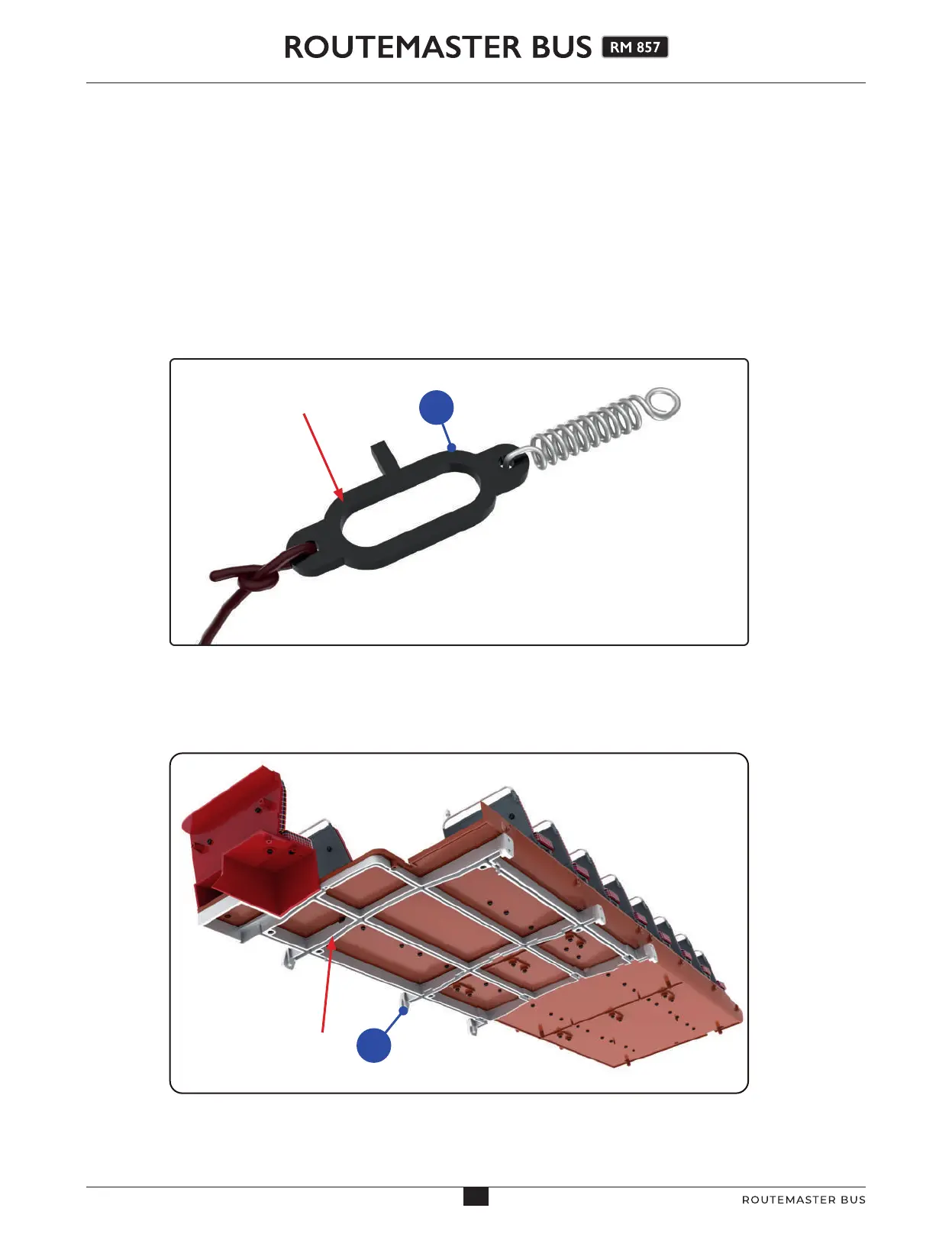 ROUTEMASTER BUS RM 857

ROUTEMASTER BUS