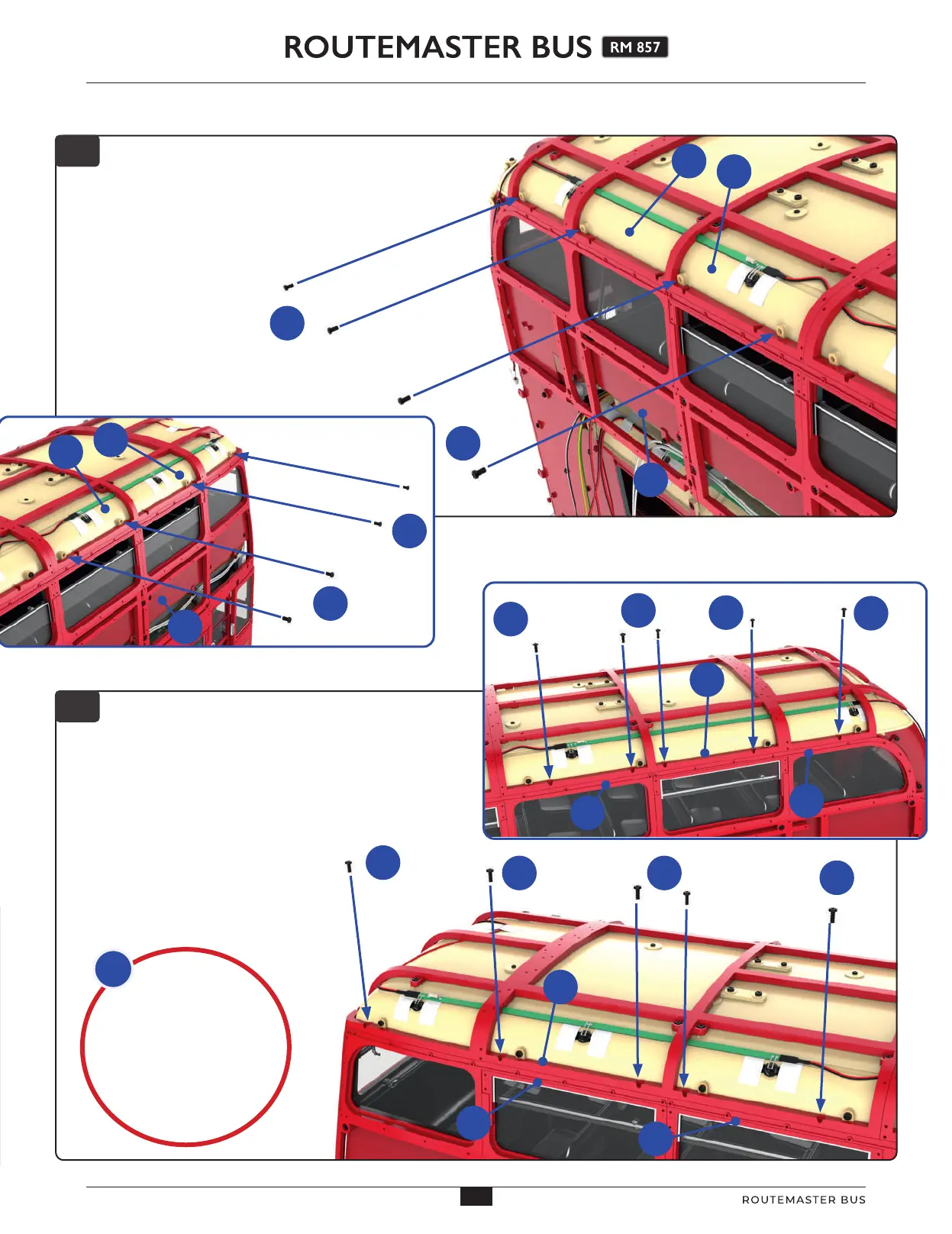 ROUTEMASTER BUS RM 857

ROUTEMASTER BUS