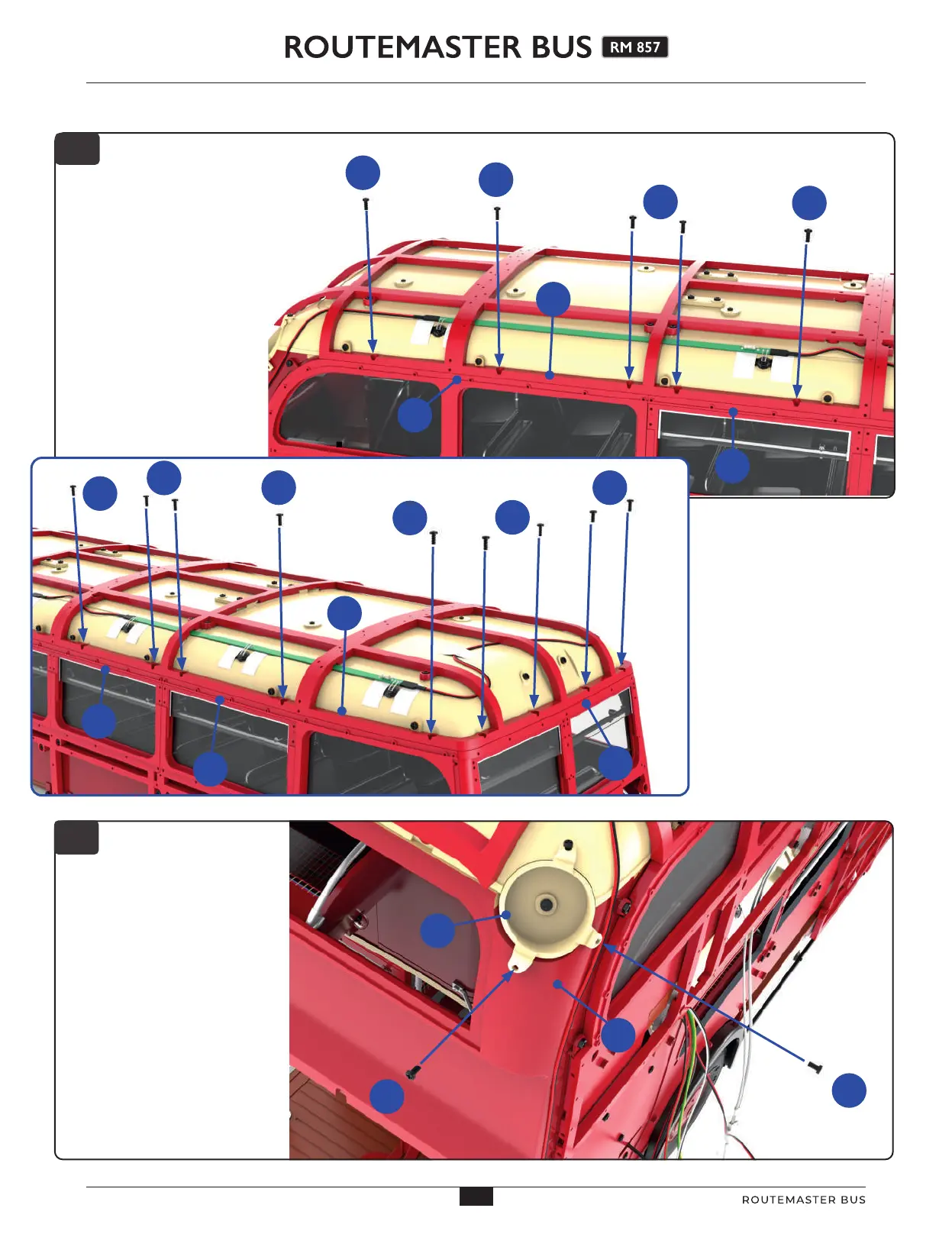 ROUTEMASTER BUS RM 857

ROUTEMASTER BUS