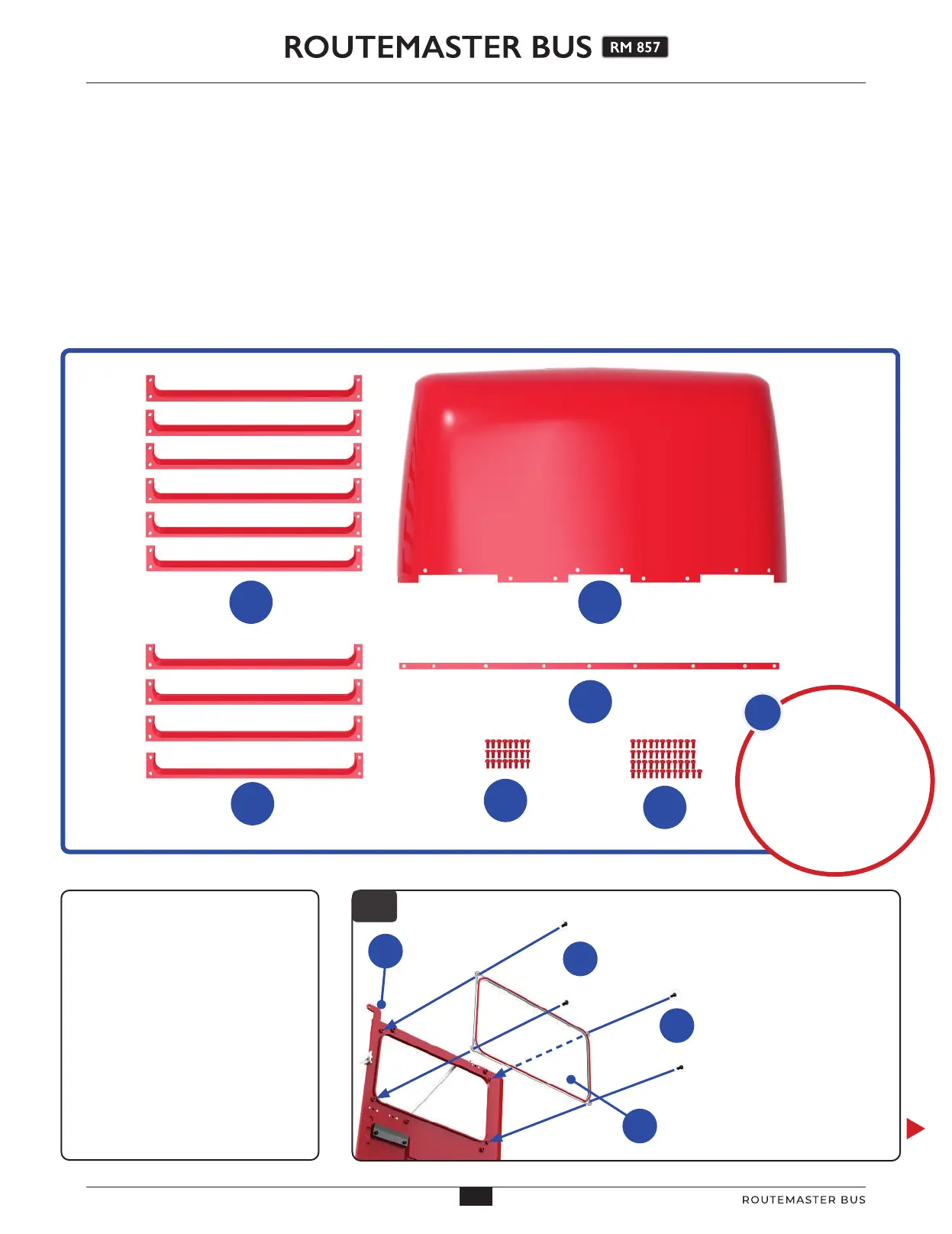 ROUTEMASTER BUS RM 857

ROUTEMASTER BUS