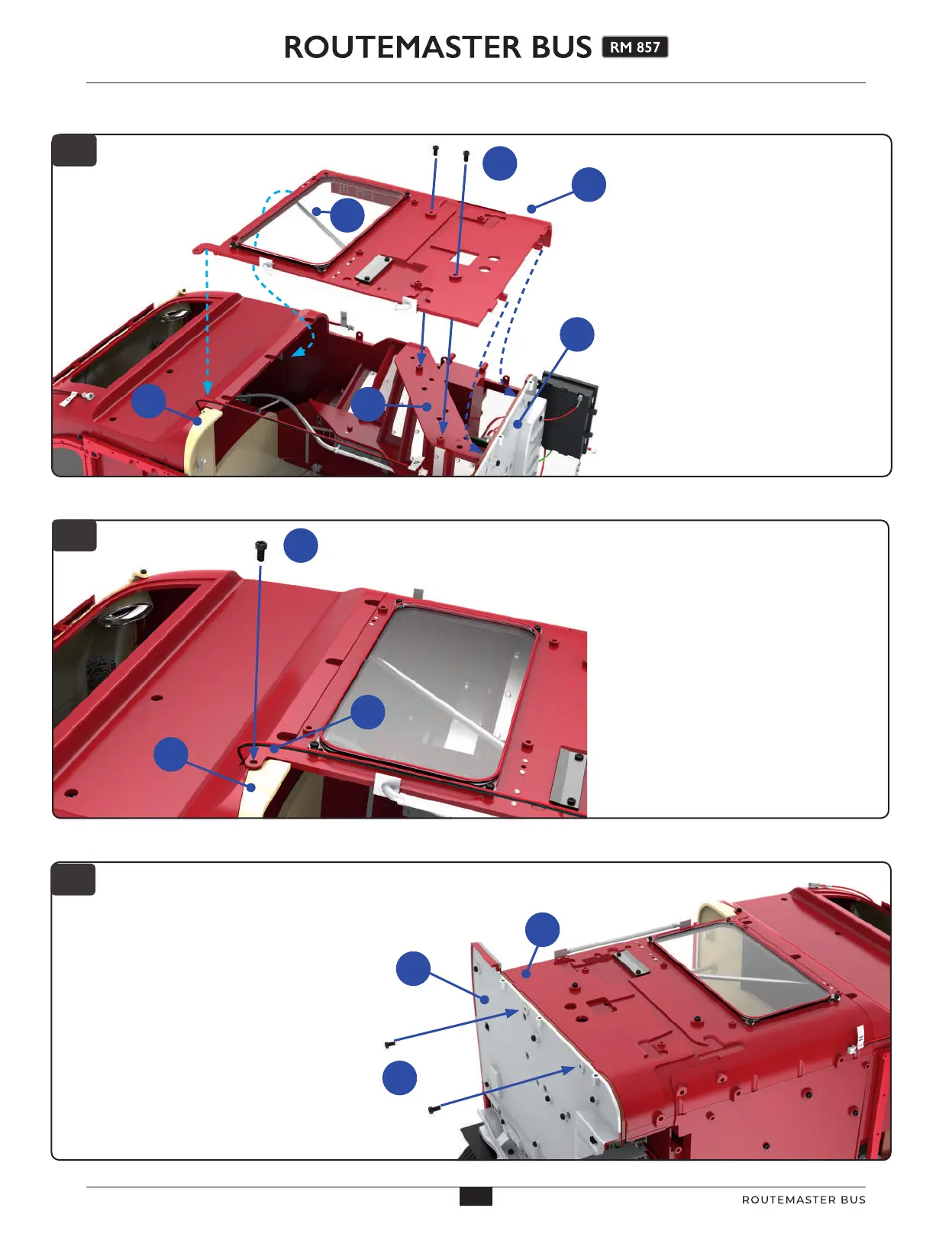 ROUTEMASTER BUS RM 857

ROUTEMASTER BUS