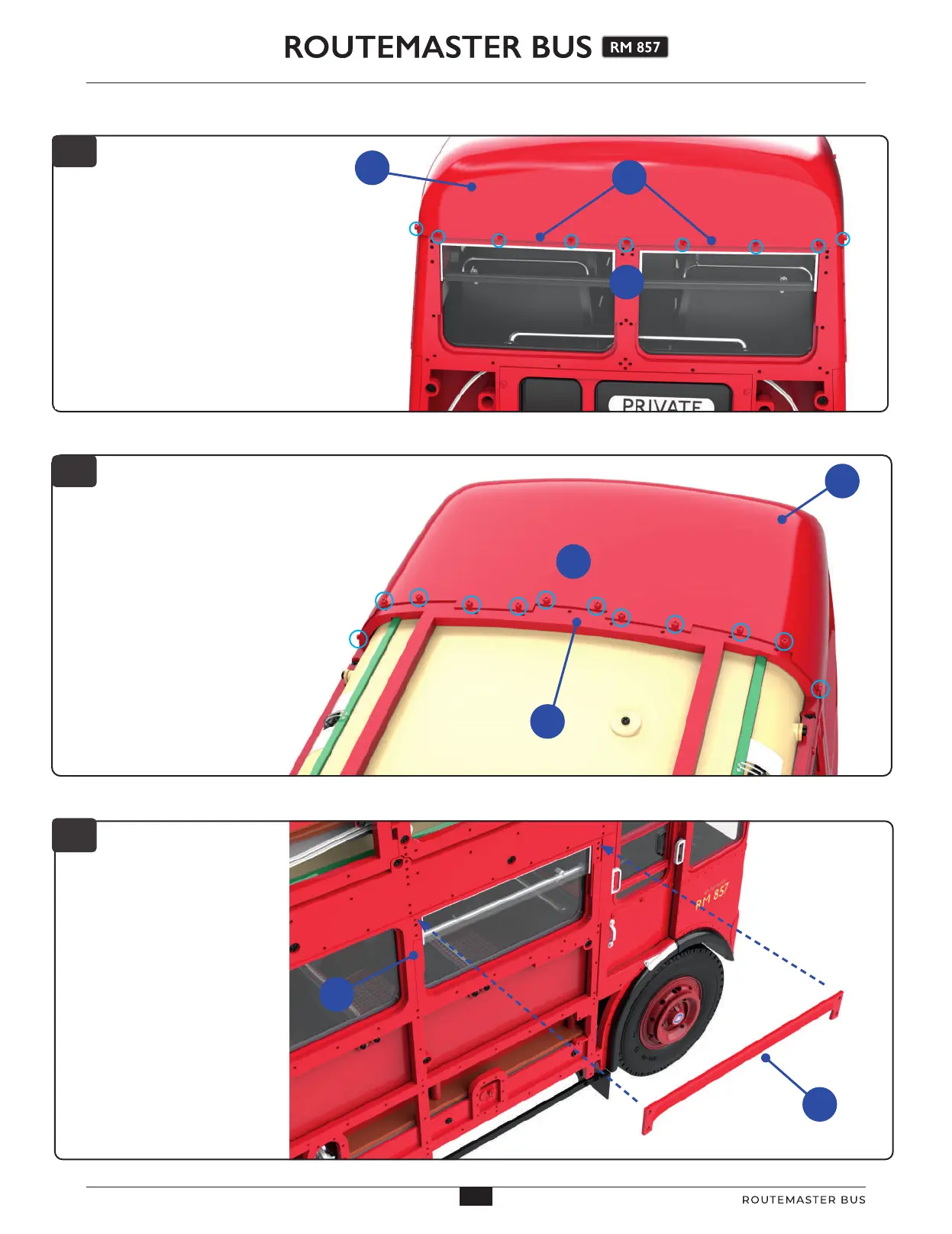 ROUTEMASTER BUS RM 857

PRIVATE

RM 857

ROUTEMASTER BUS