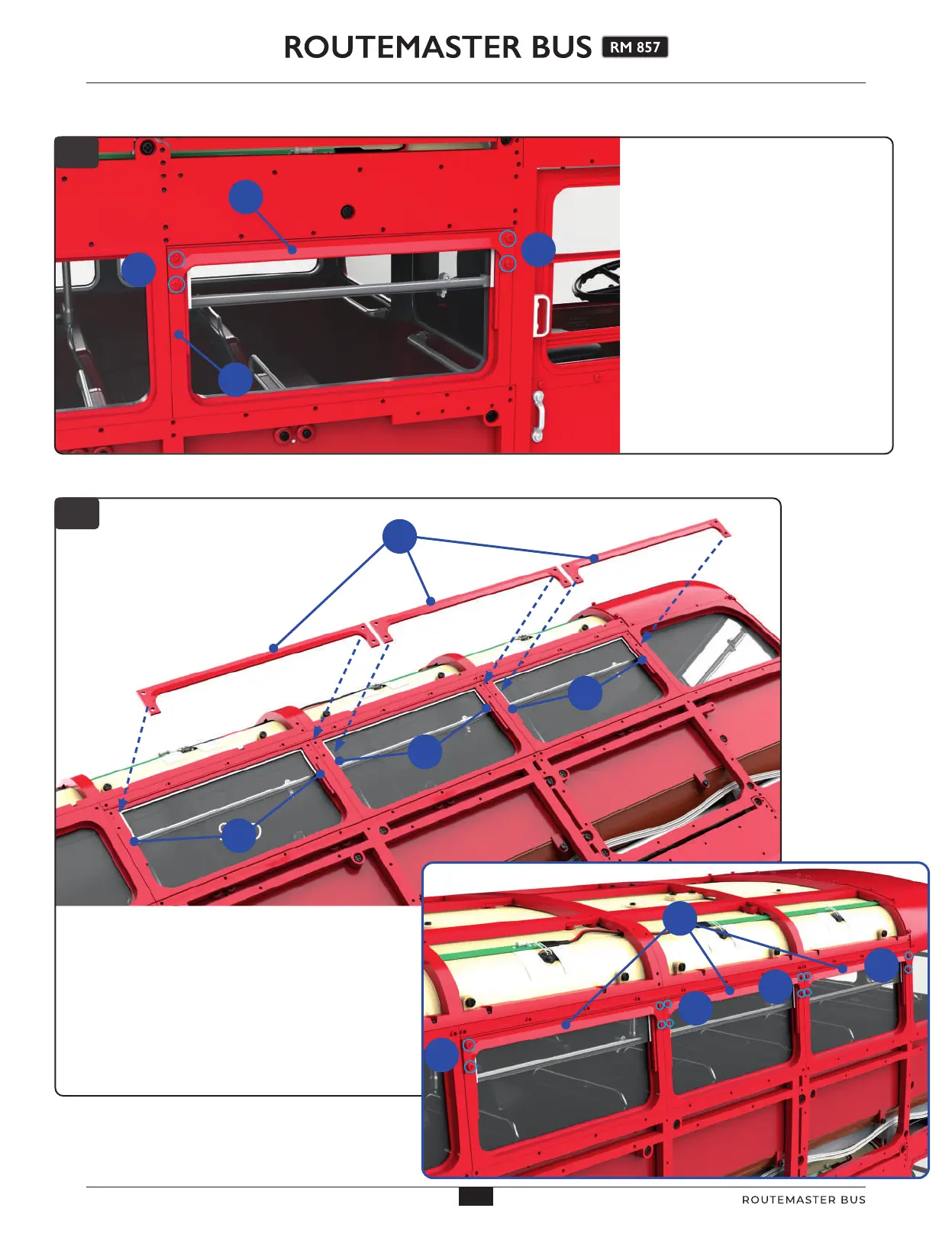 ROUTEMASTER BUS RM 857

ROUTEMASTER BUS